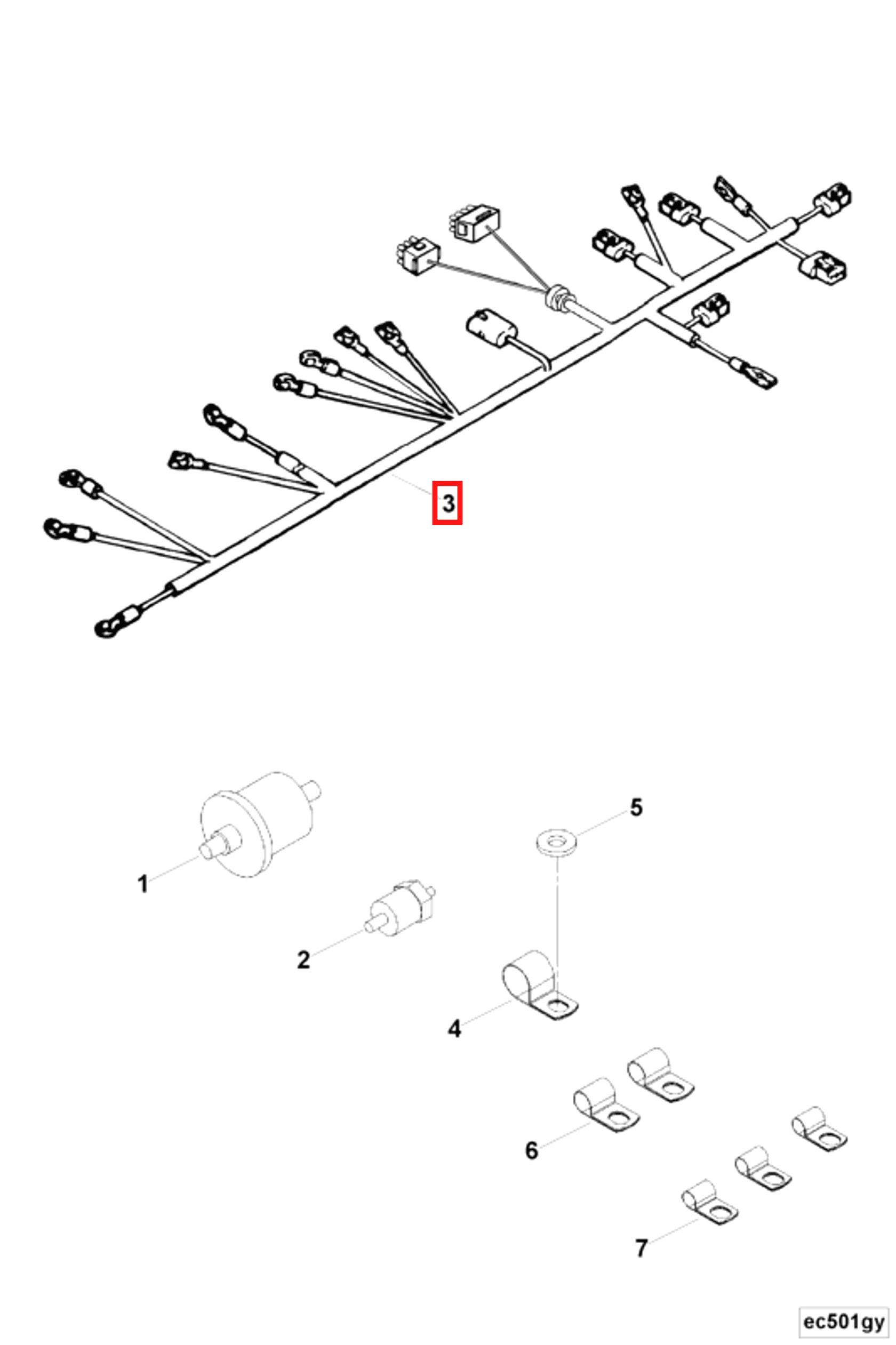 3

5

1

2

4

6

7

ec501gy