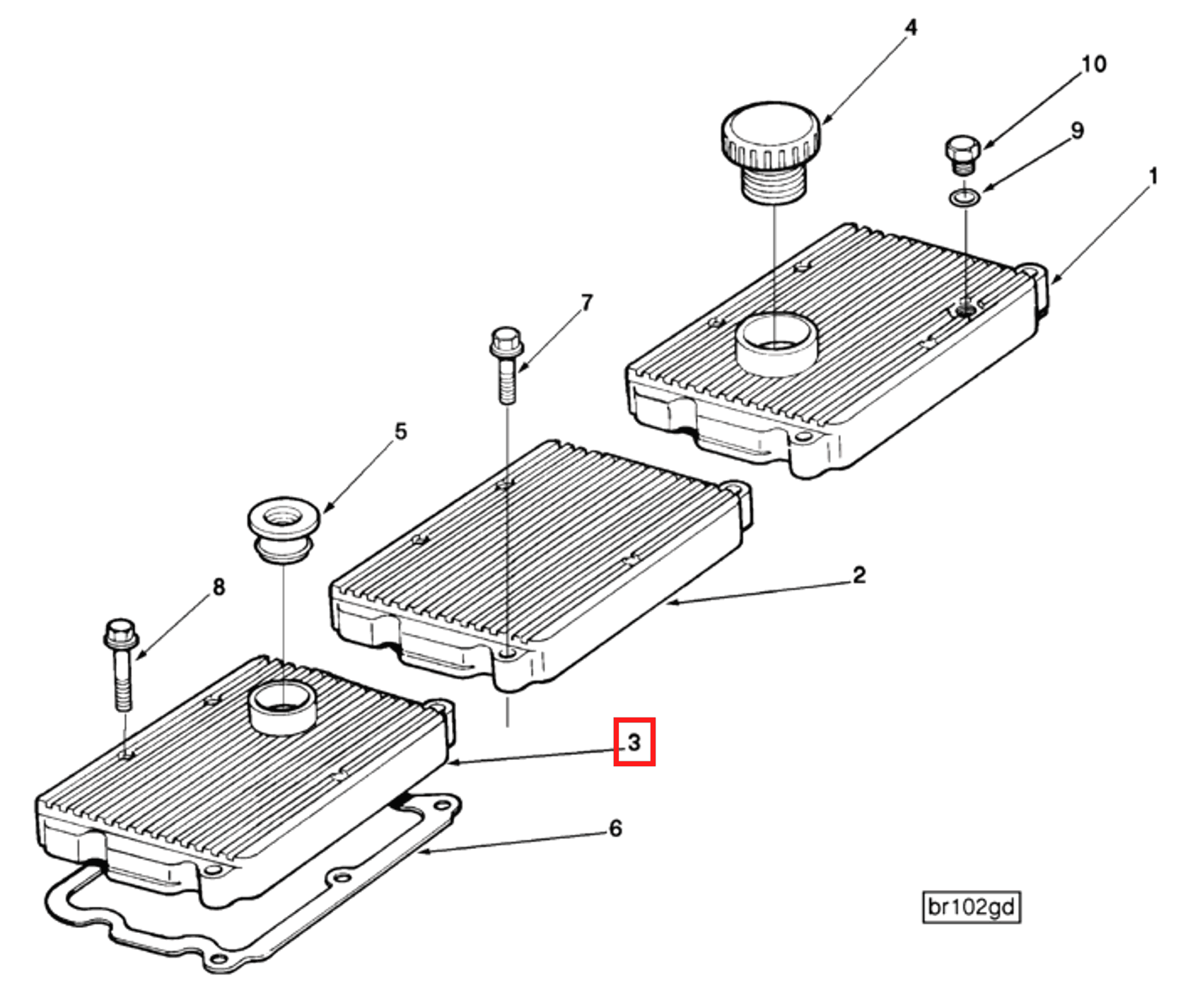 4
10
9
1
7
5
2
8
3
6
br102gd