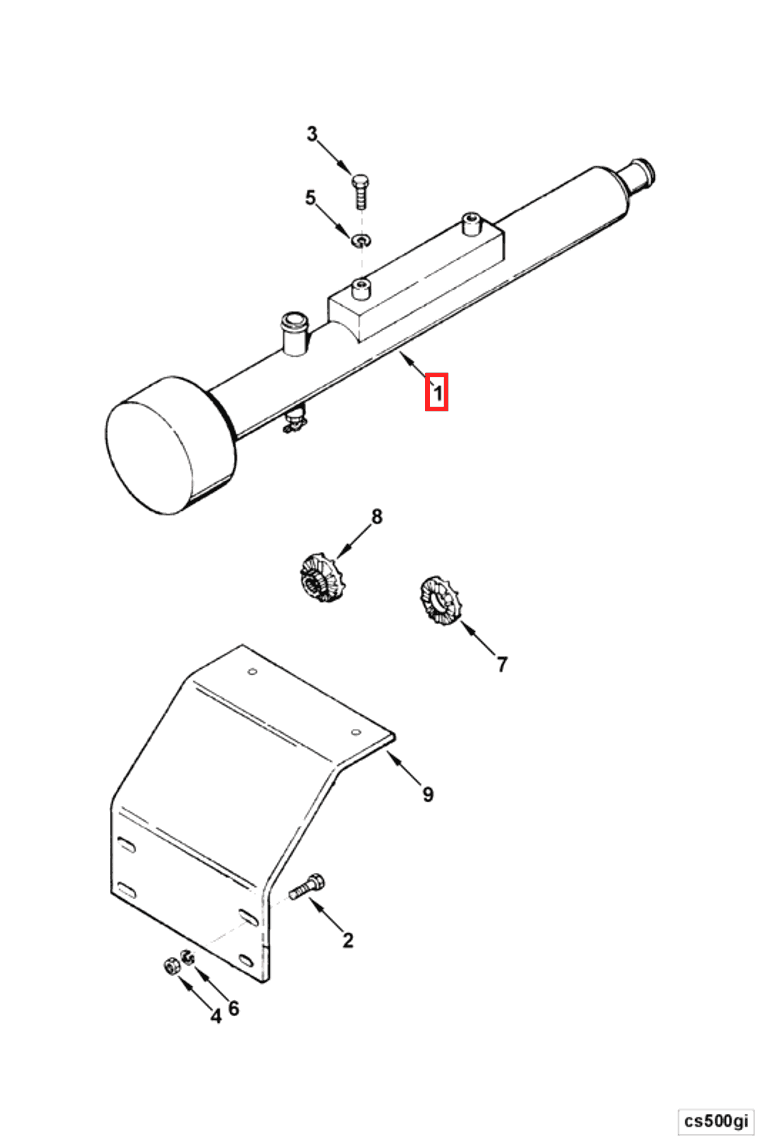 3
5
1
8
7
9
2
6
4
cs500gi