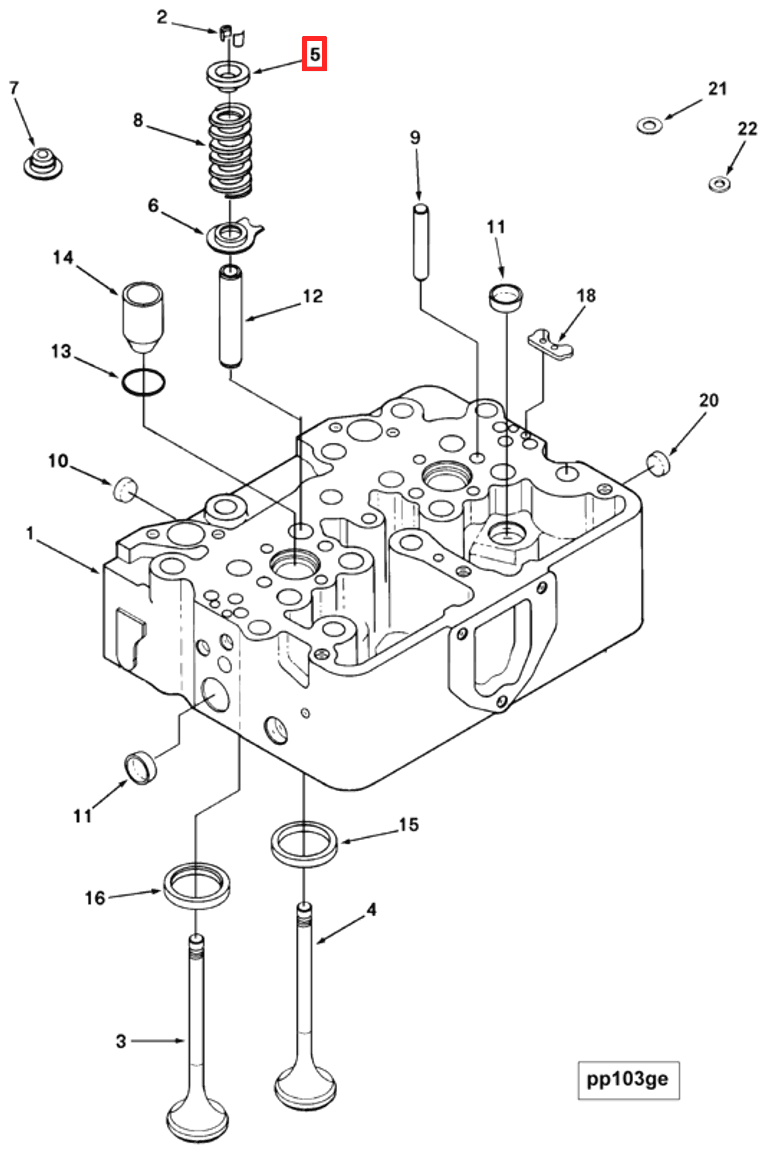 2
5
7
8
21
22
9
6
11
14
12
18
13
20
10
1
11
15
16
4
3
pp103ge