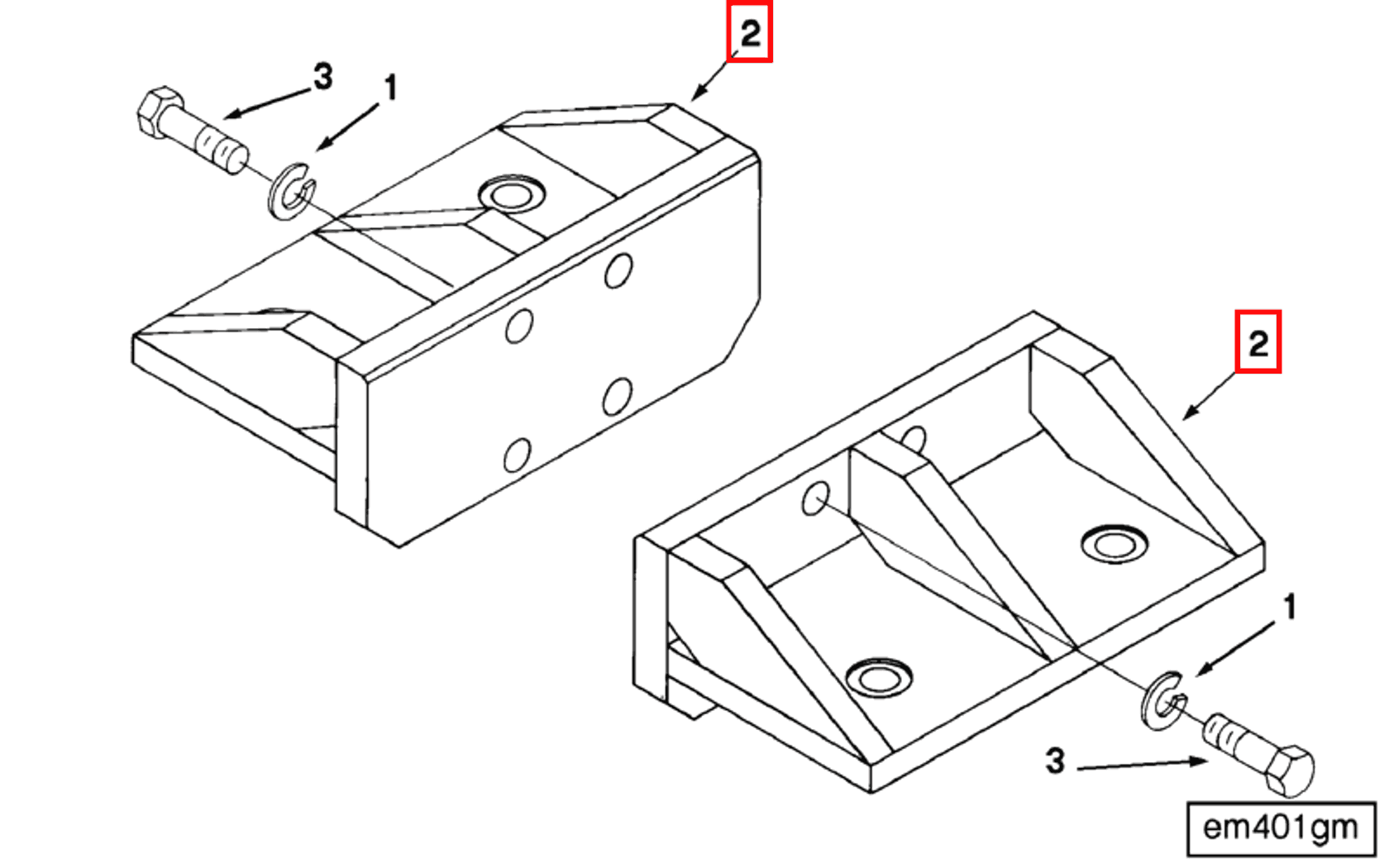 2
3
1
2
1
3
em401gm