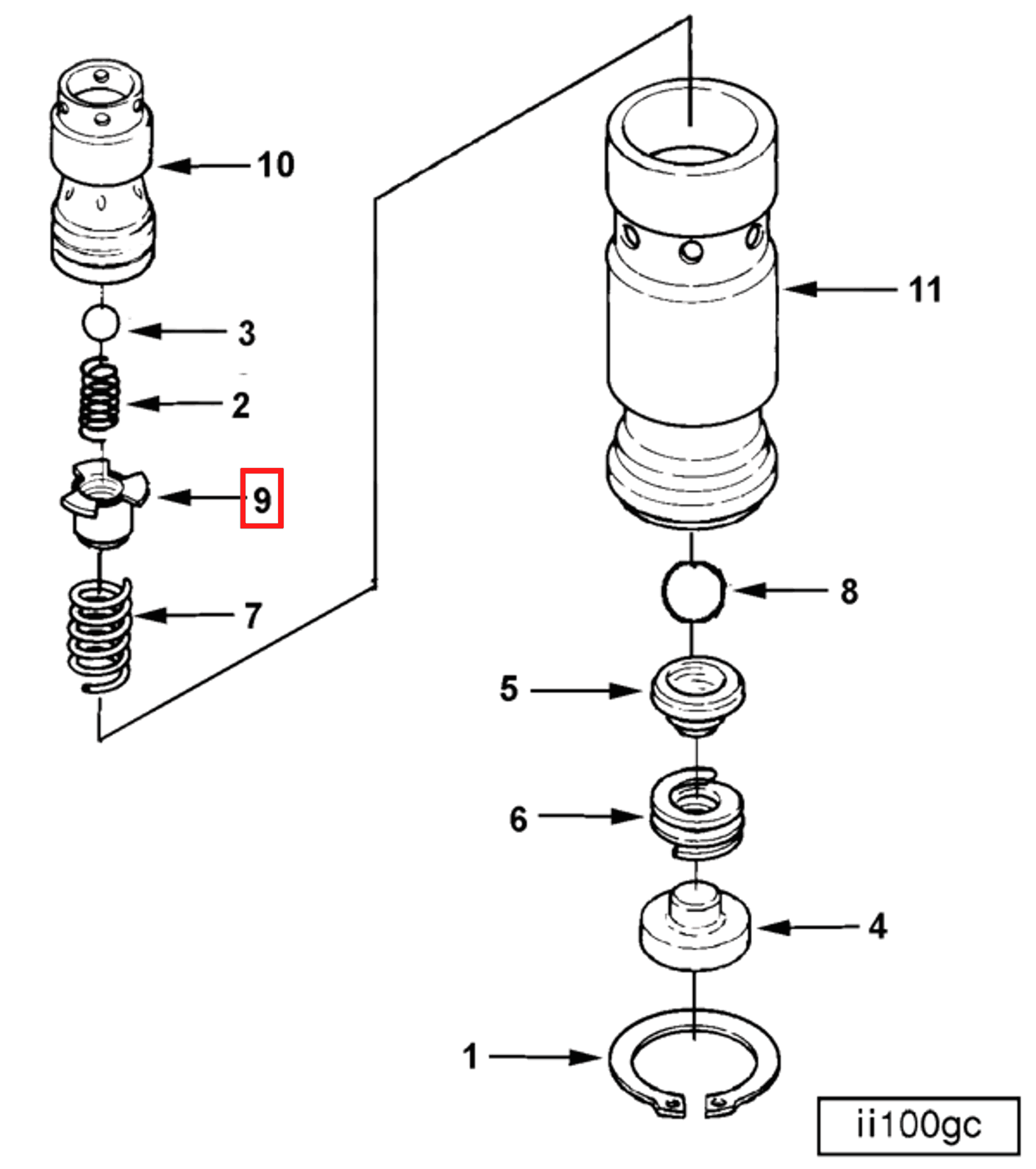 10
3
2
9
7
11
8
5
6
4
1
ii100gc