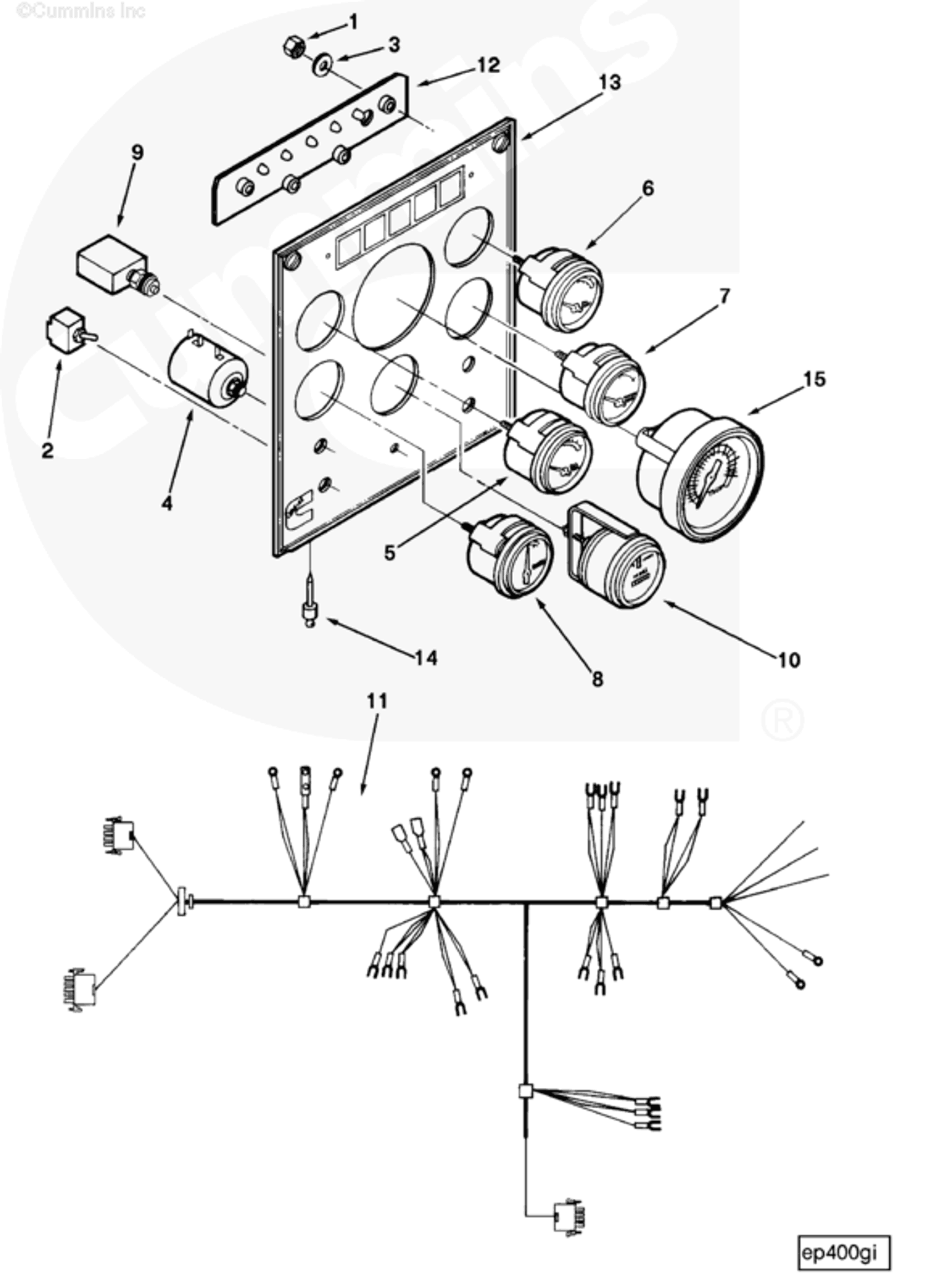 ©Cummins Inc

Cummins ®

1
3
12
13
9
6
7
15
2
4
5
14
8
10
11

ep400gi