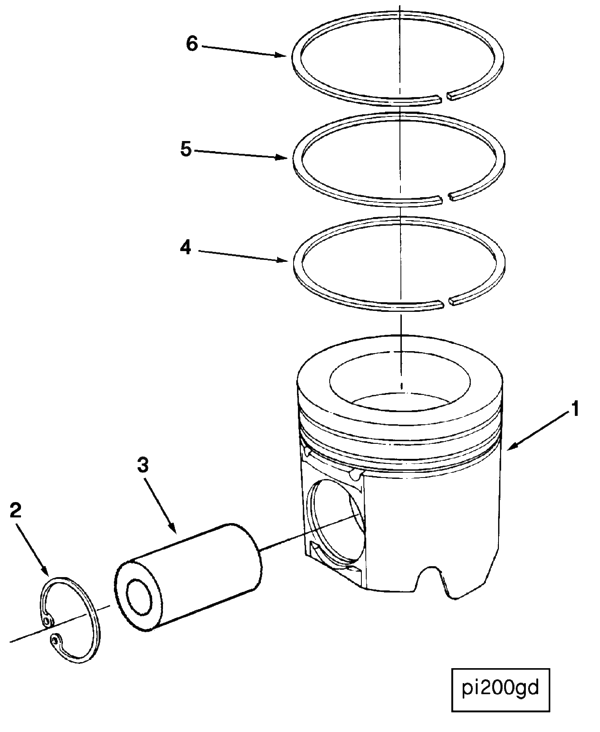 6
5
4
1
3
2
pi200gd