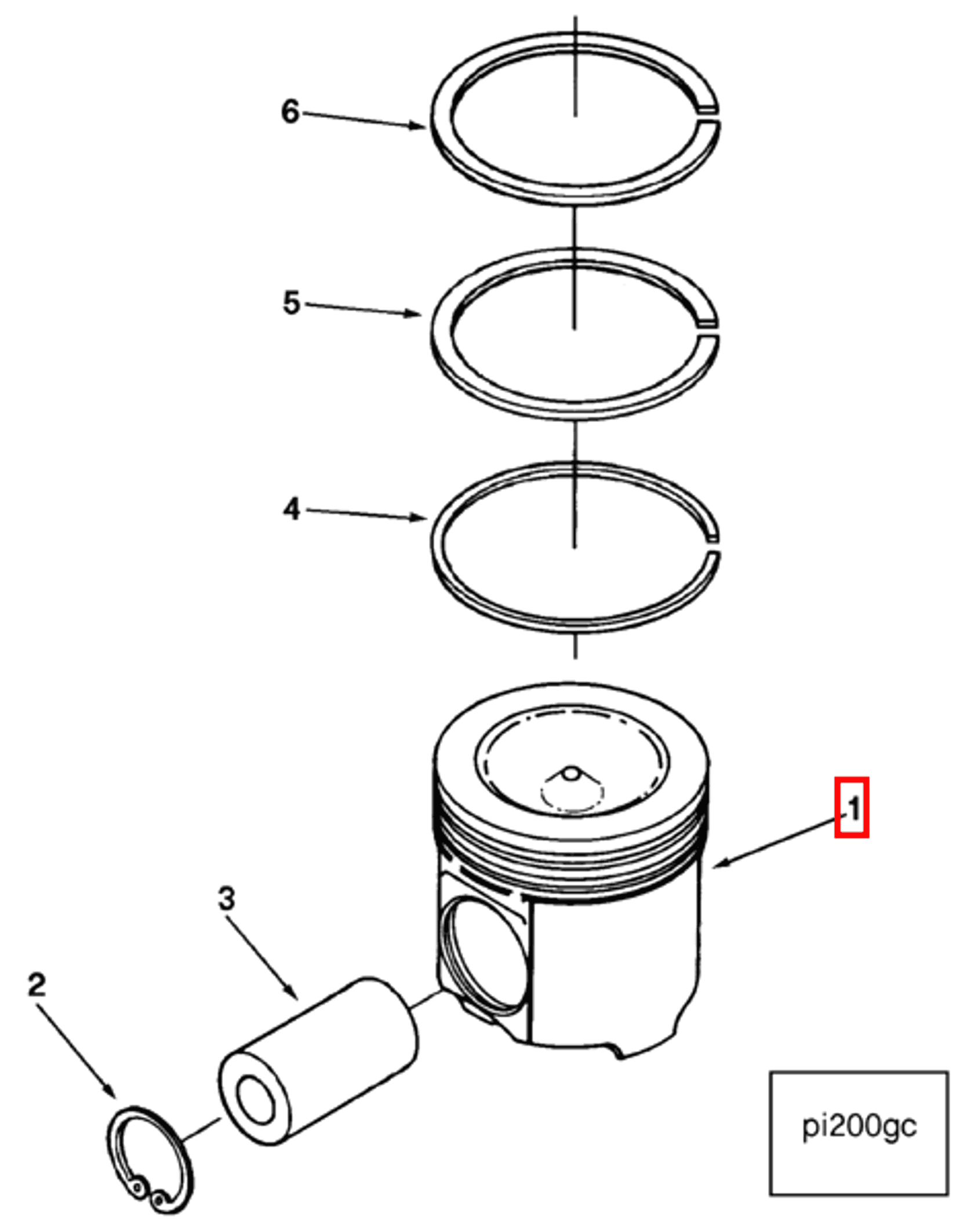 6
5
4
1
3
2
pi200gc