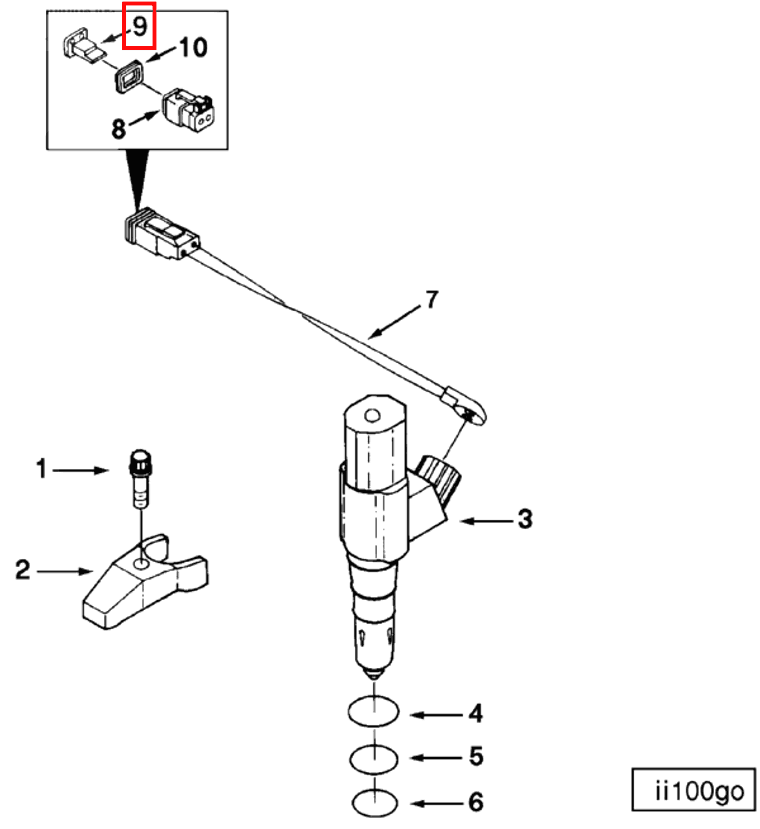 9
10
8
7
1
2
3
4
5
6
ii100go