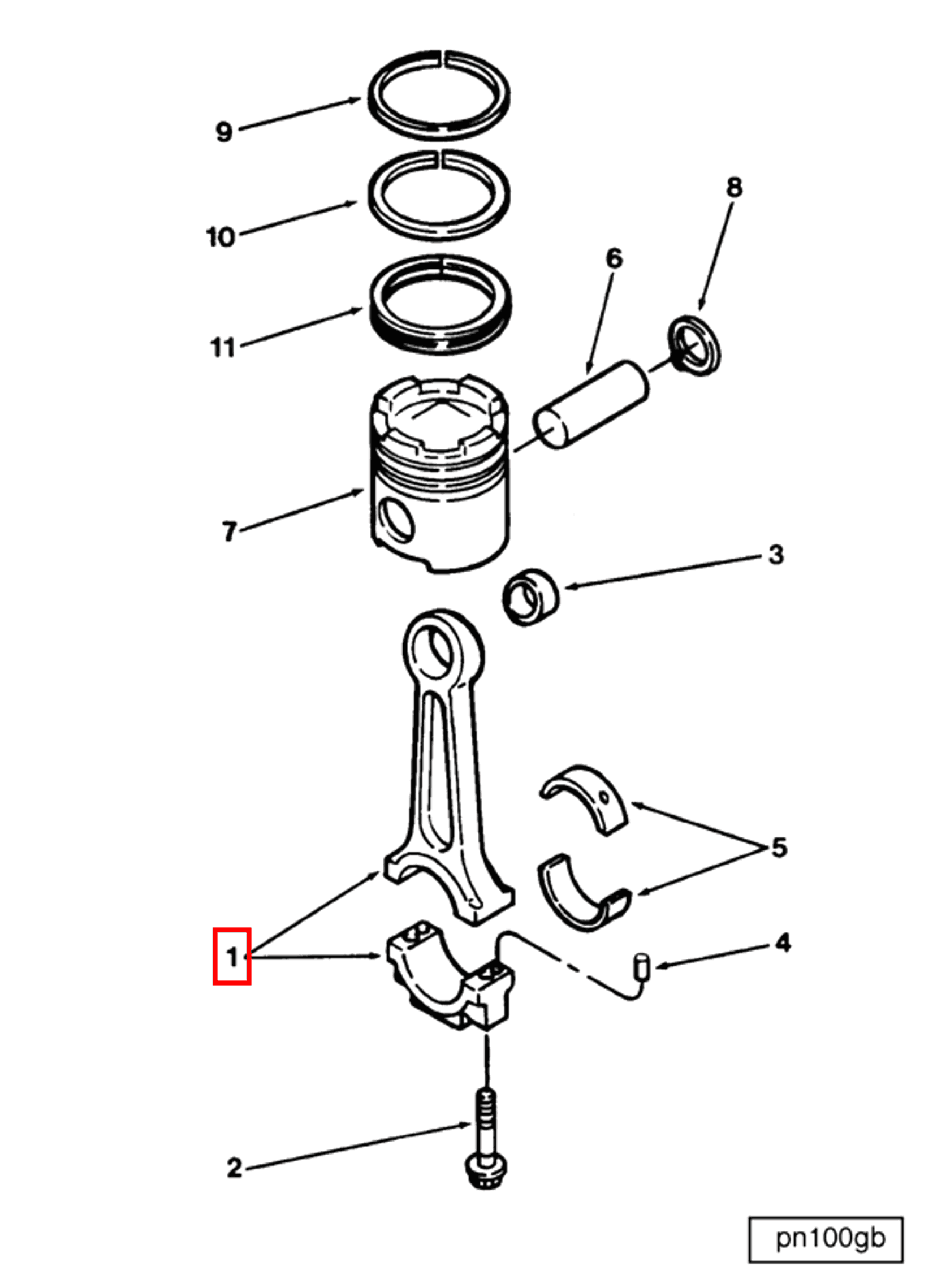 9
10
8
6
11
7
3
5
1
4
2
pn100gb