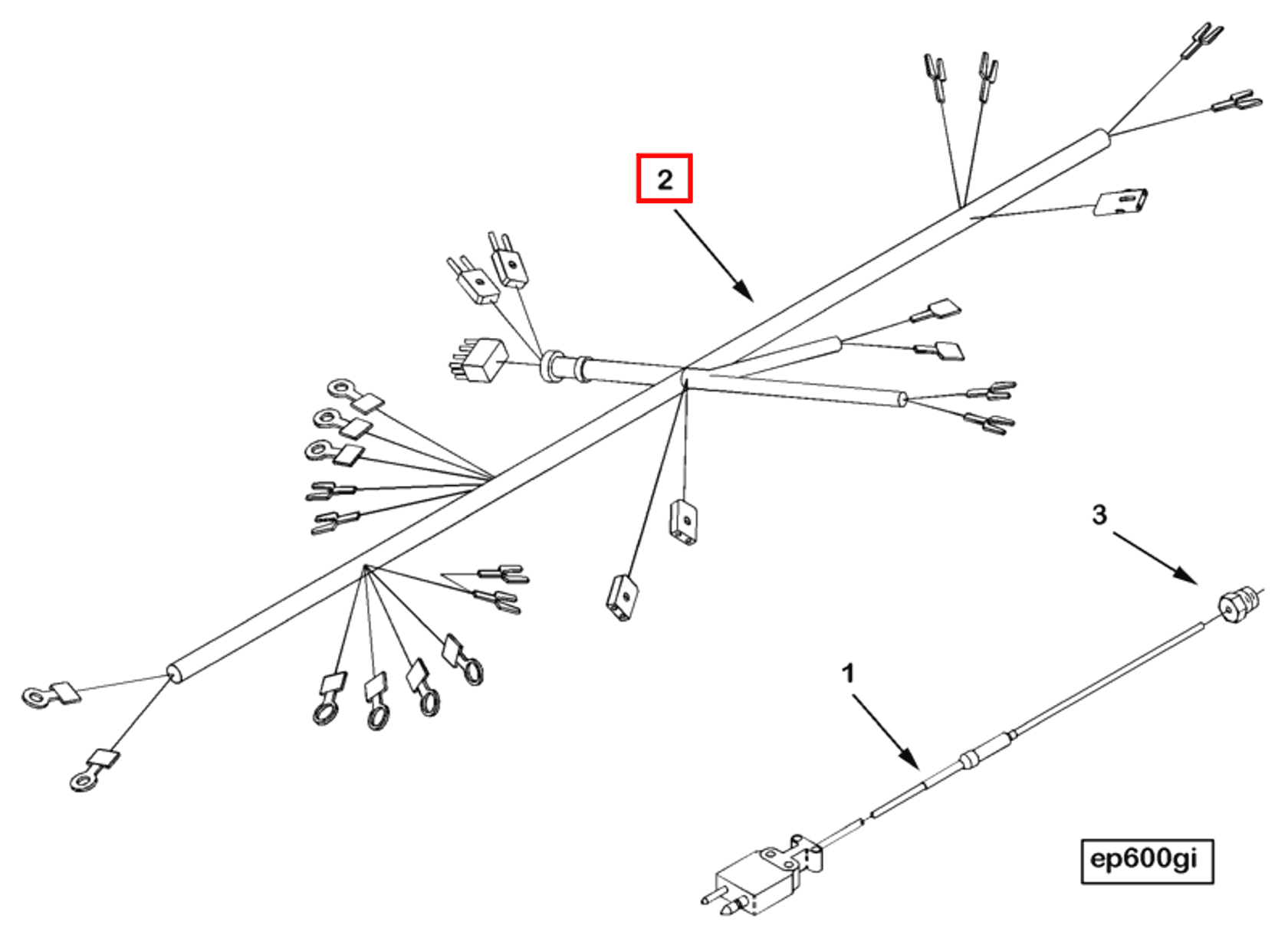 2

3

1

ep600gi