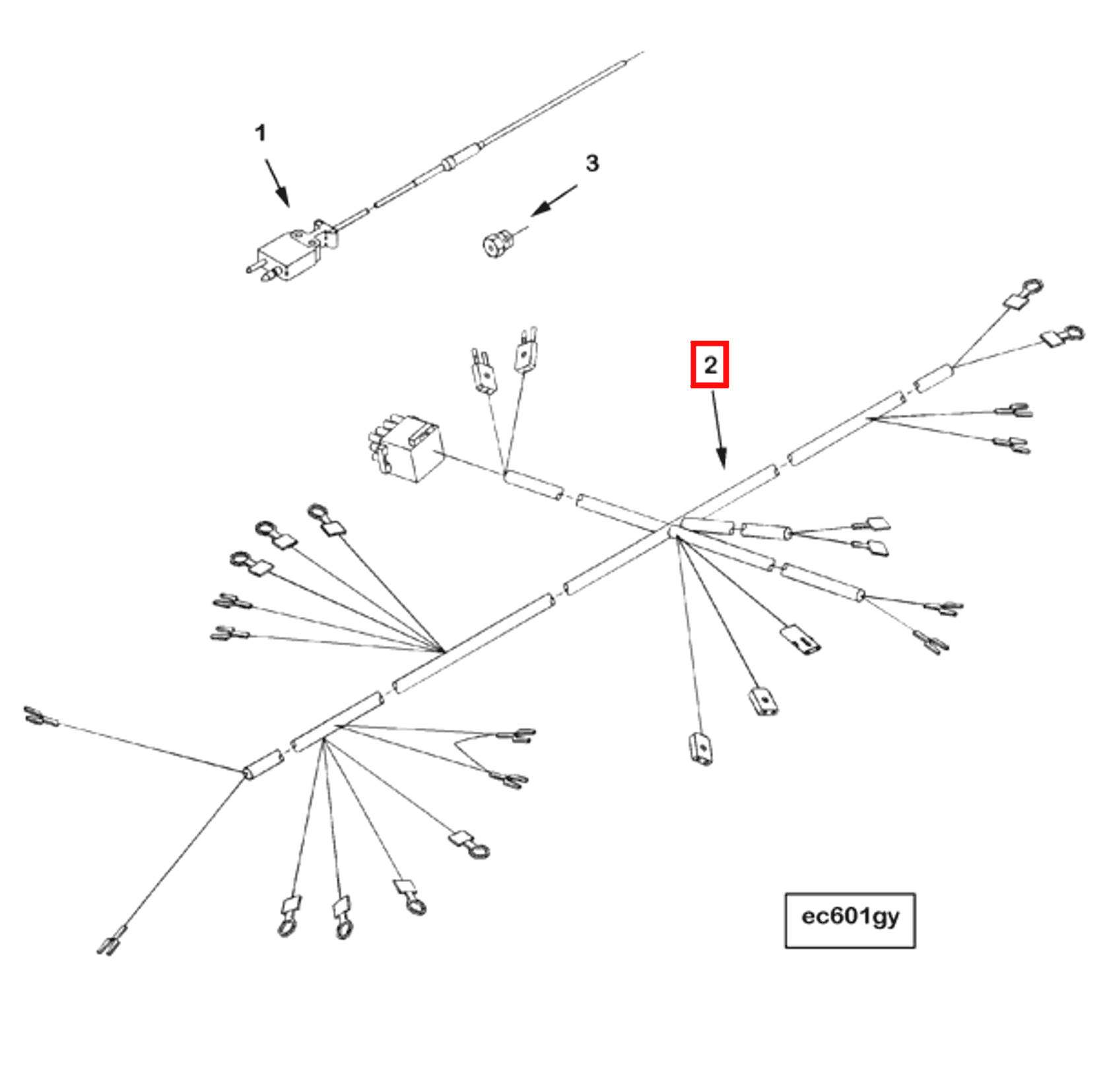 1

3

2

ec601gy