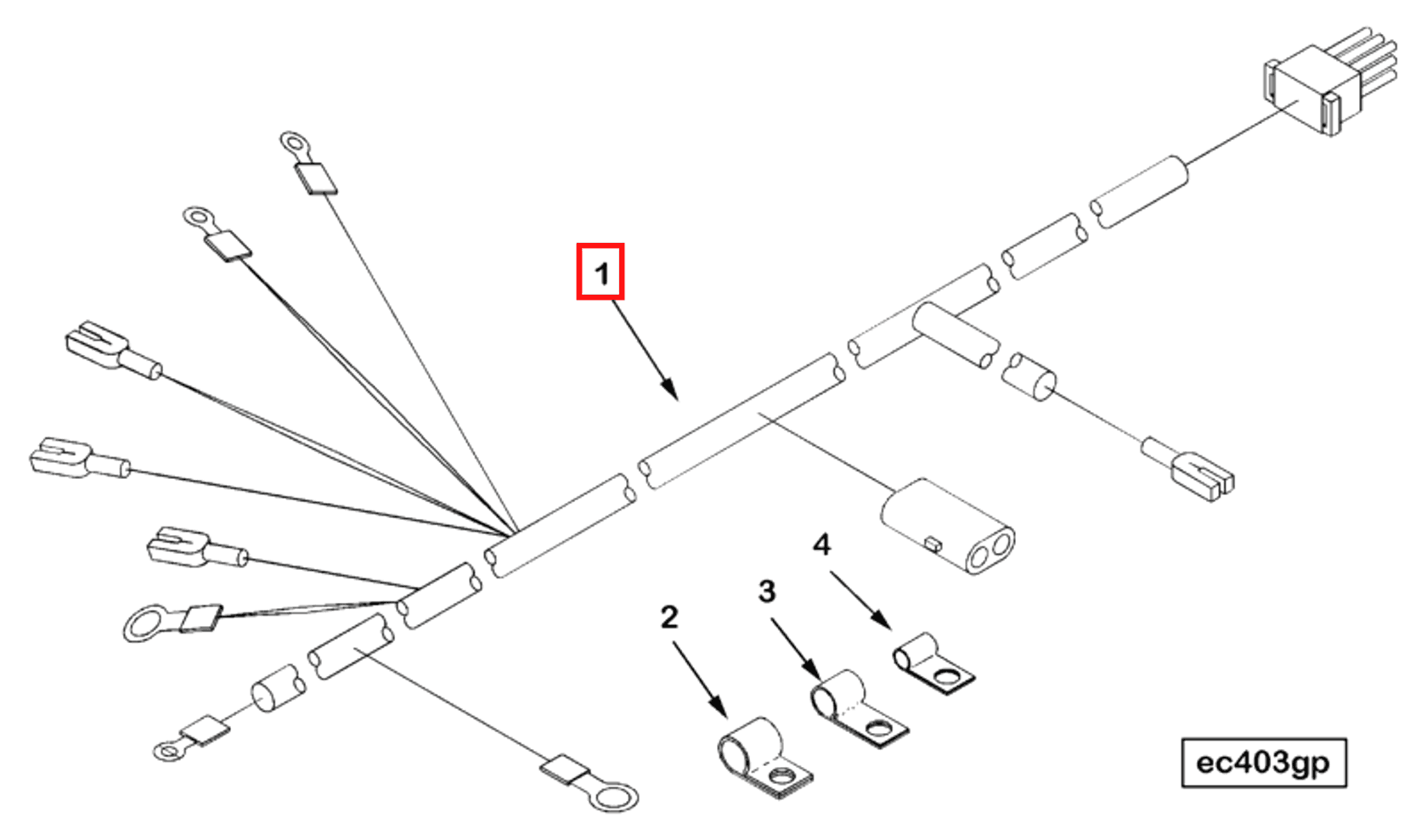 1

4

3

2

ec403gp