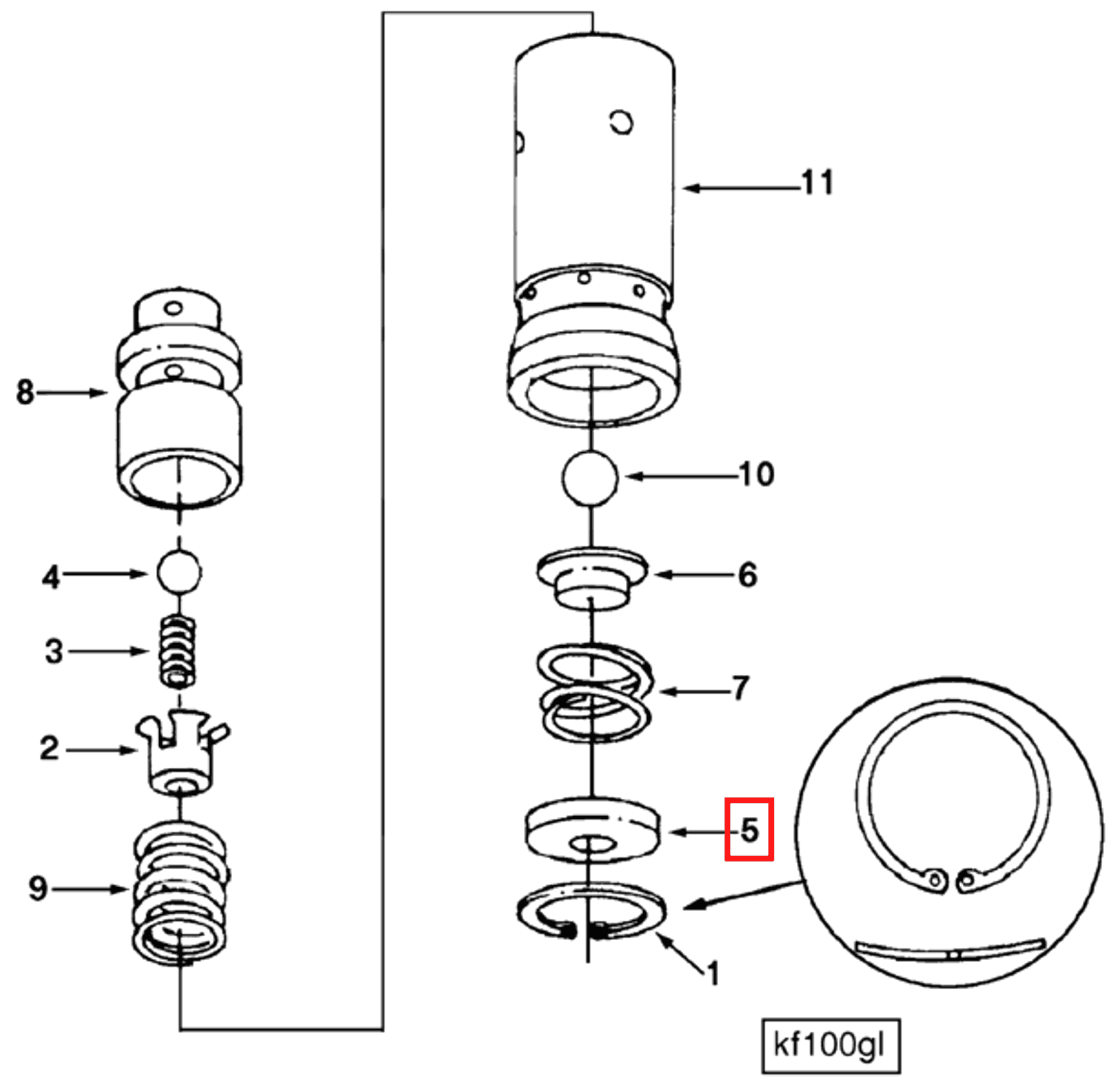 11
8
10
4
6
3
7
2
5
9
1
kf100gl