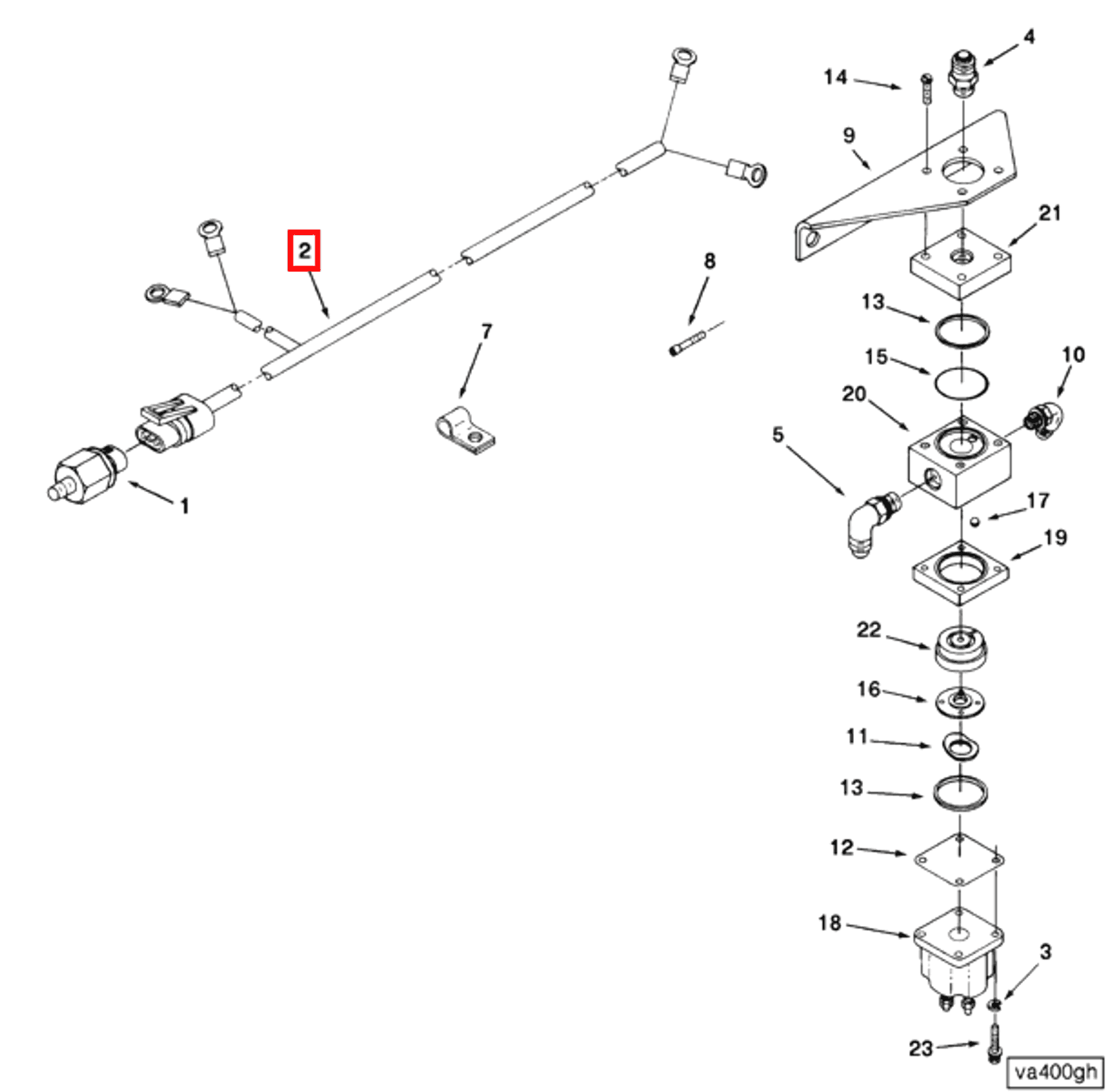 4
14
9
21
2
8
13
7
15
10
20
5
1
17
19
22
16
11
13
12
18
3
23
va400gh