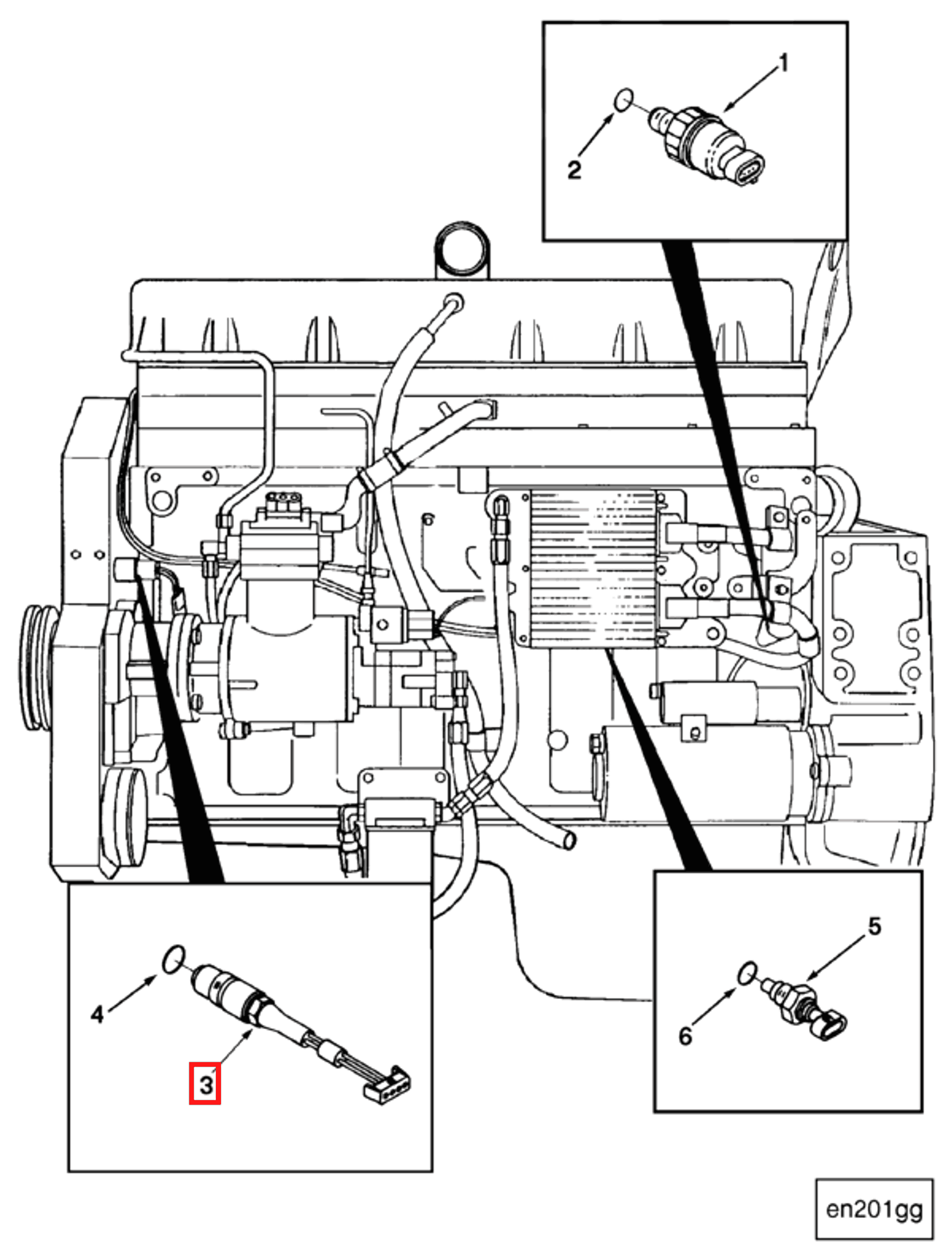 1
2
4
3
5
6
en201gg