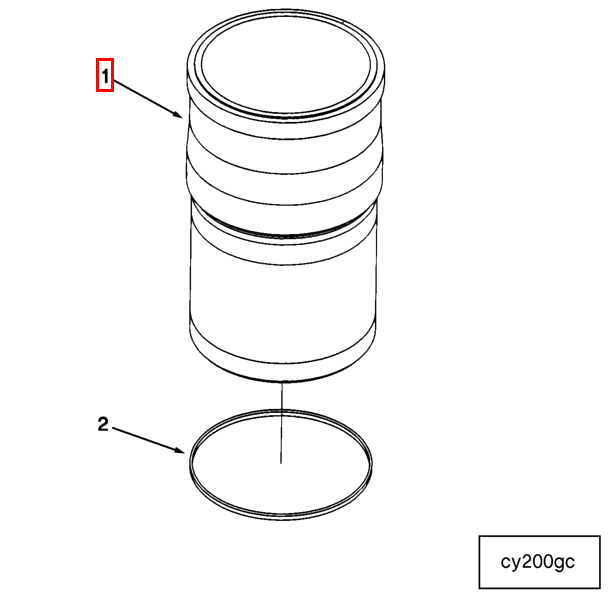 1

2

cy200gc