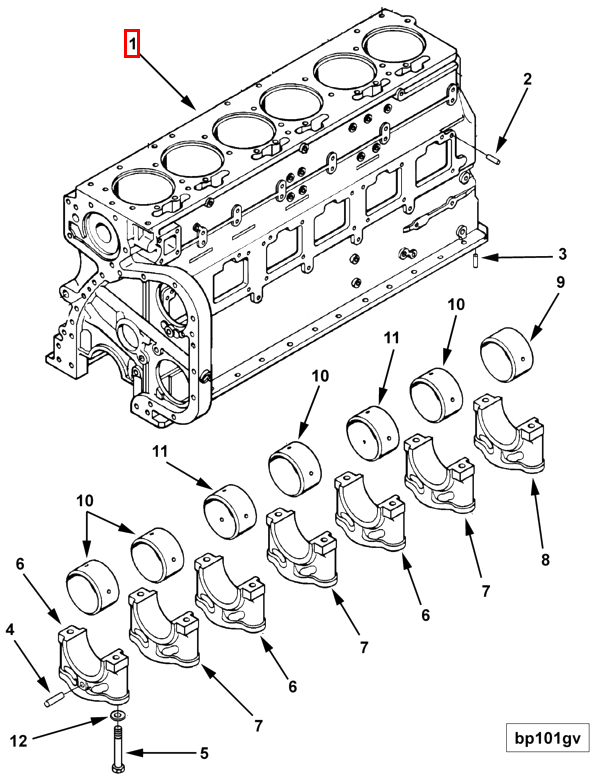 1
2
3
9
10
11
10
11
10
6
4
12
5
7
6
7
6
7
8
bp101gv