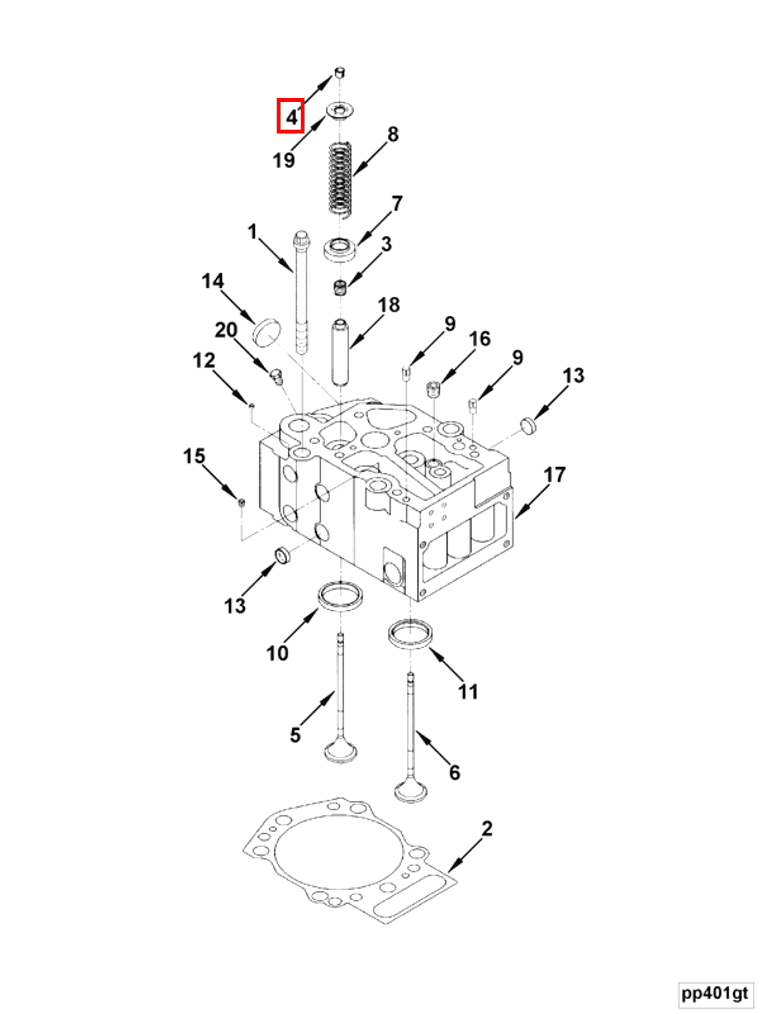 4
19
8
7
1
3
14
18
20
9
16
12
9
13
15
17
13
10
11
5
6
2
pp401gt