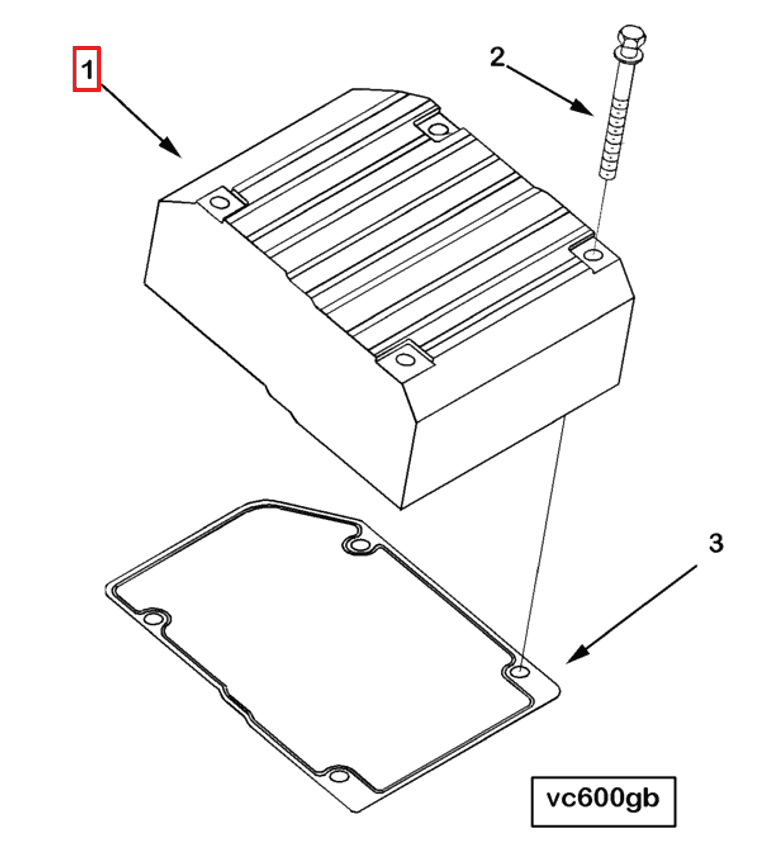 1
2
3
vc600gb