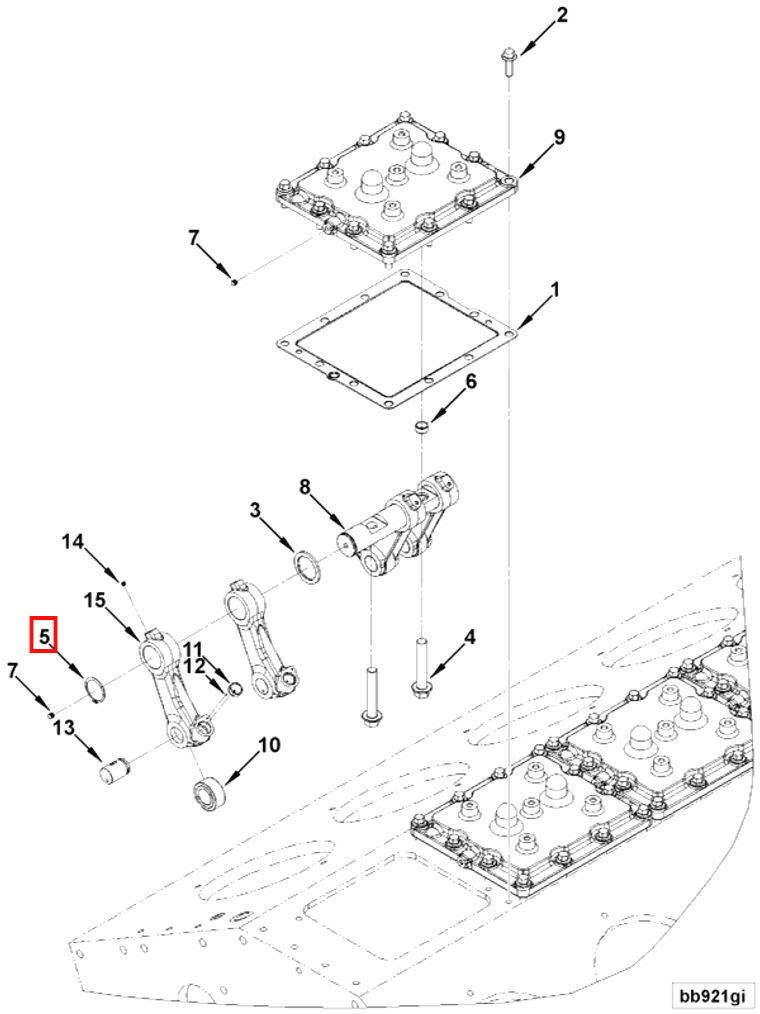 2
9
7
1
6
8
3
14
15
5
11
12
4
7
13
10
bb921gi