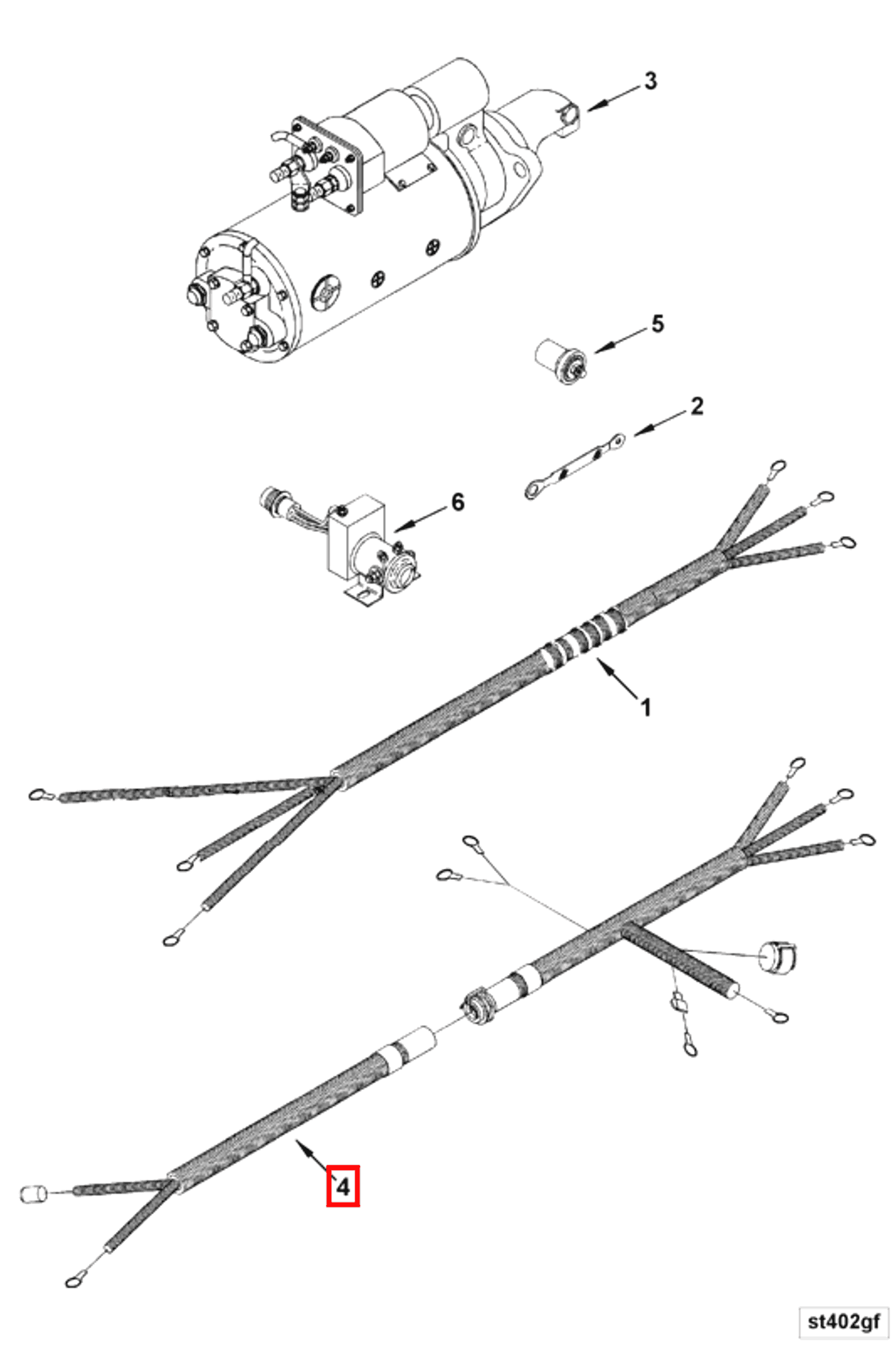 3
5
2
6
1
4
st402gf