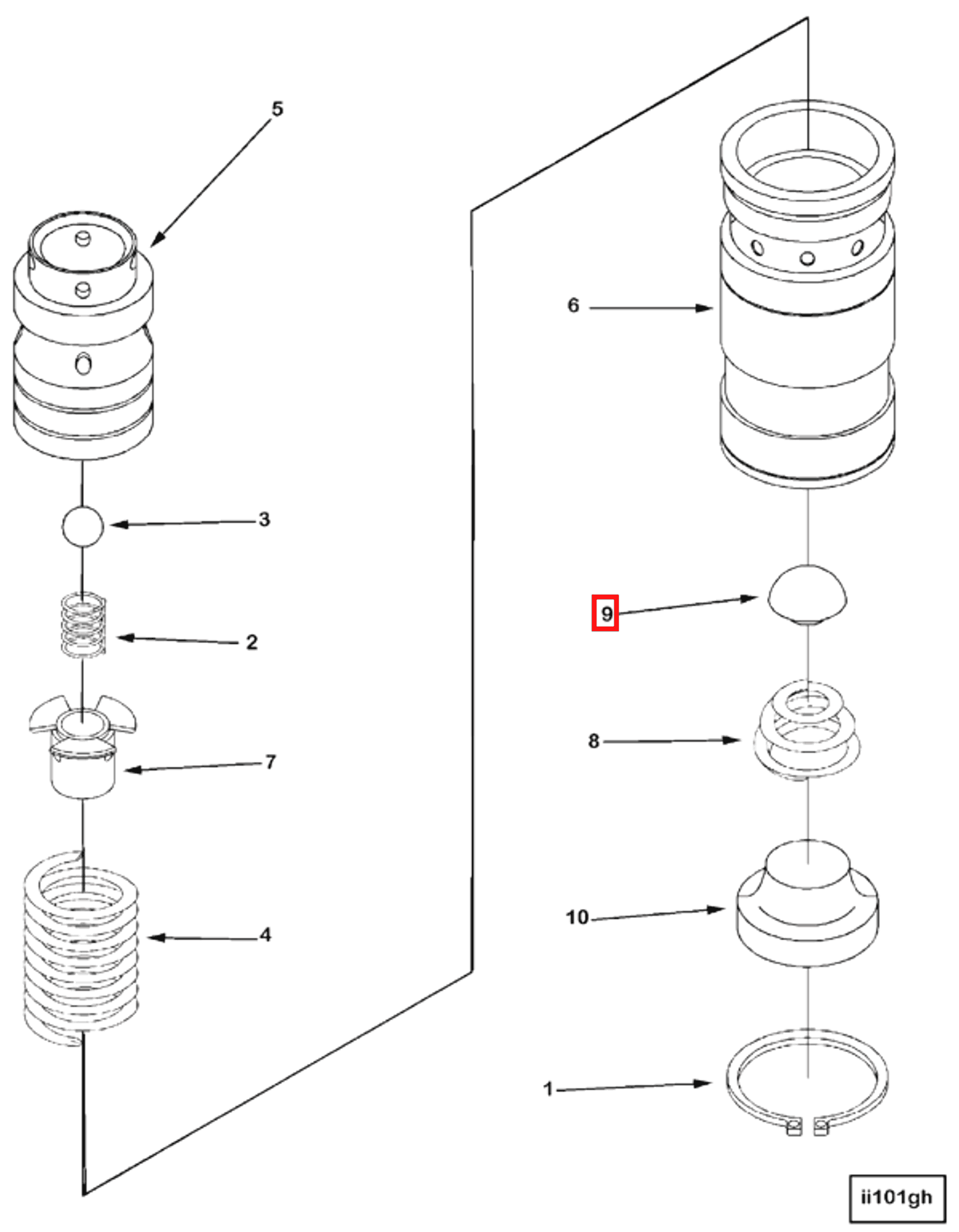 5

6

3

9

2

8

7

10

4

1

ii101gh