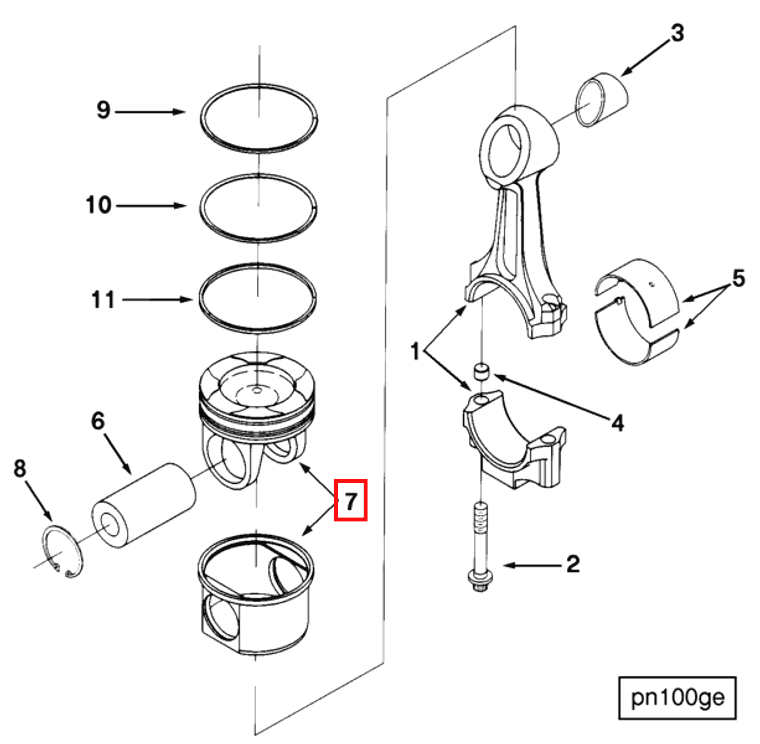 9
10
11
6
8
7
3
5
1
4
2
pn100ge