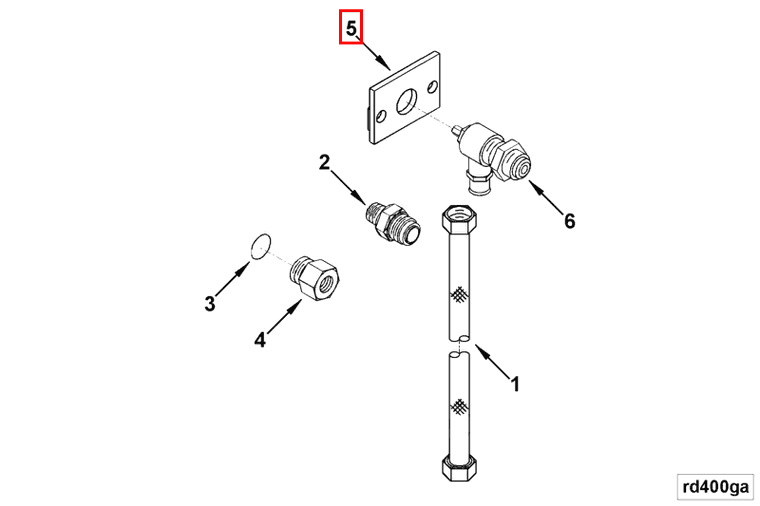 5
2
6
3
4
1
rd400ga