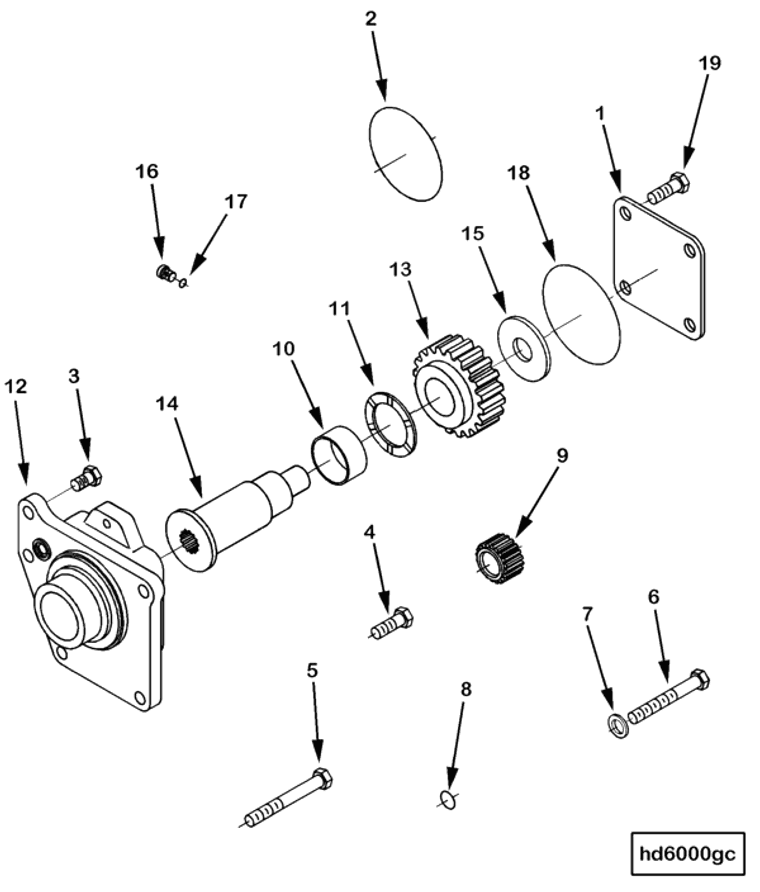 2
19
1
16
17
18
15
13
11
10
12
3
14
9
4
7
6
5
8
hd6000gc