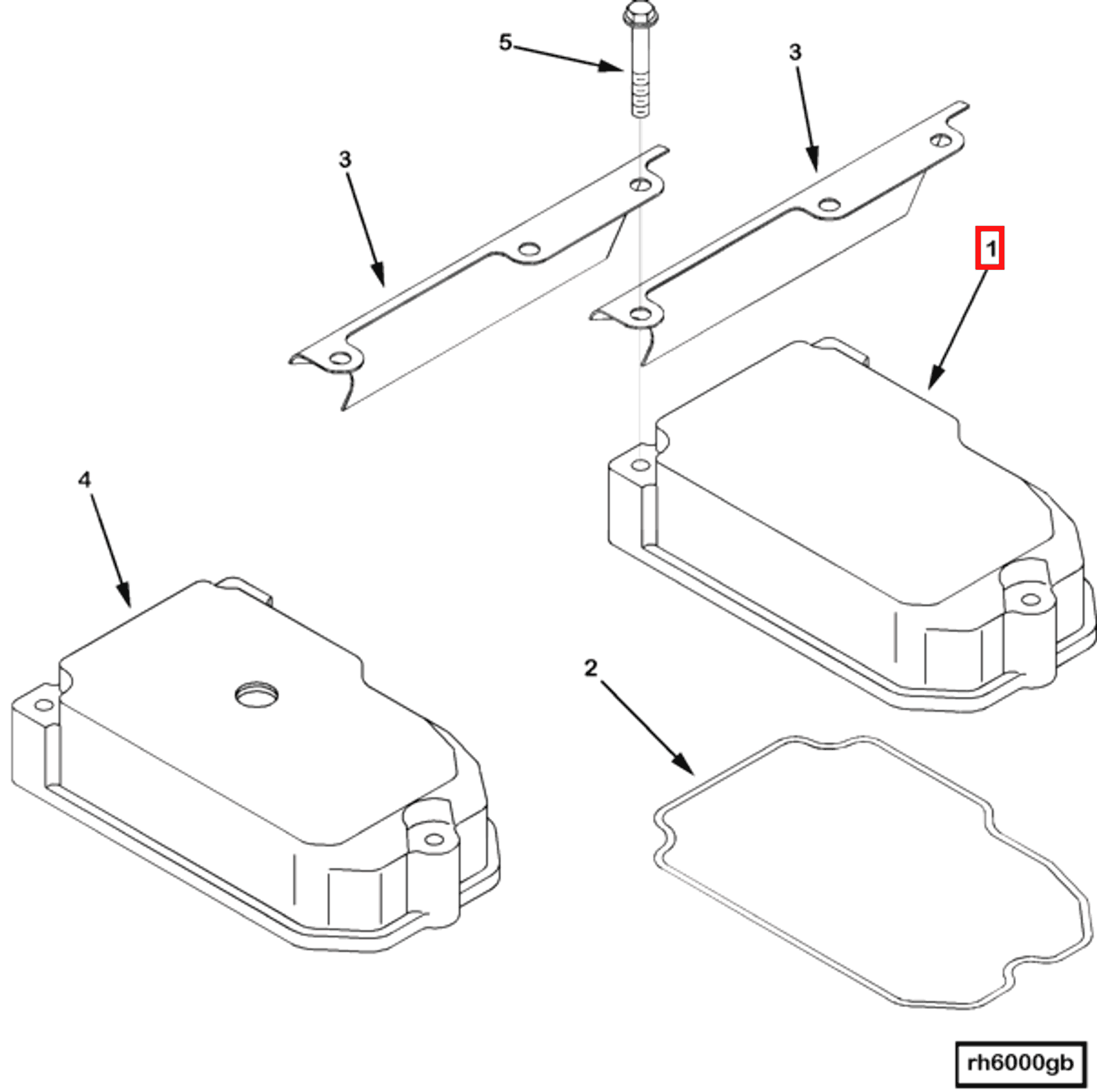 5
3
3
1
4
2
rh6000gb