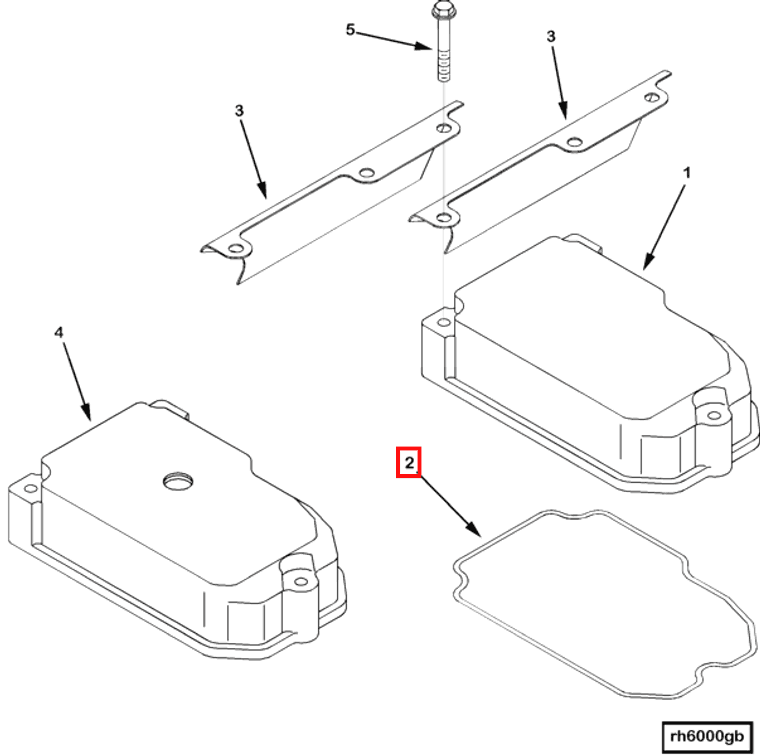 5
3
3
1
4
2
rh6000gb