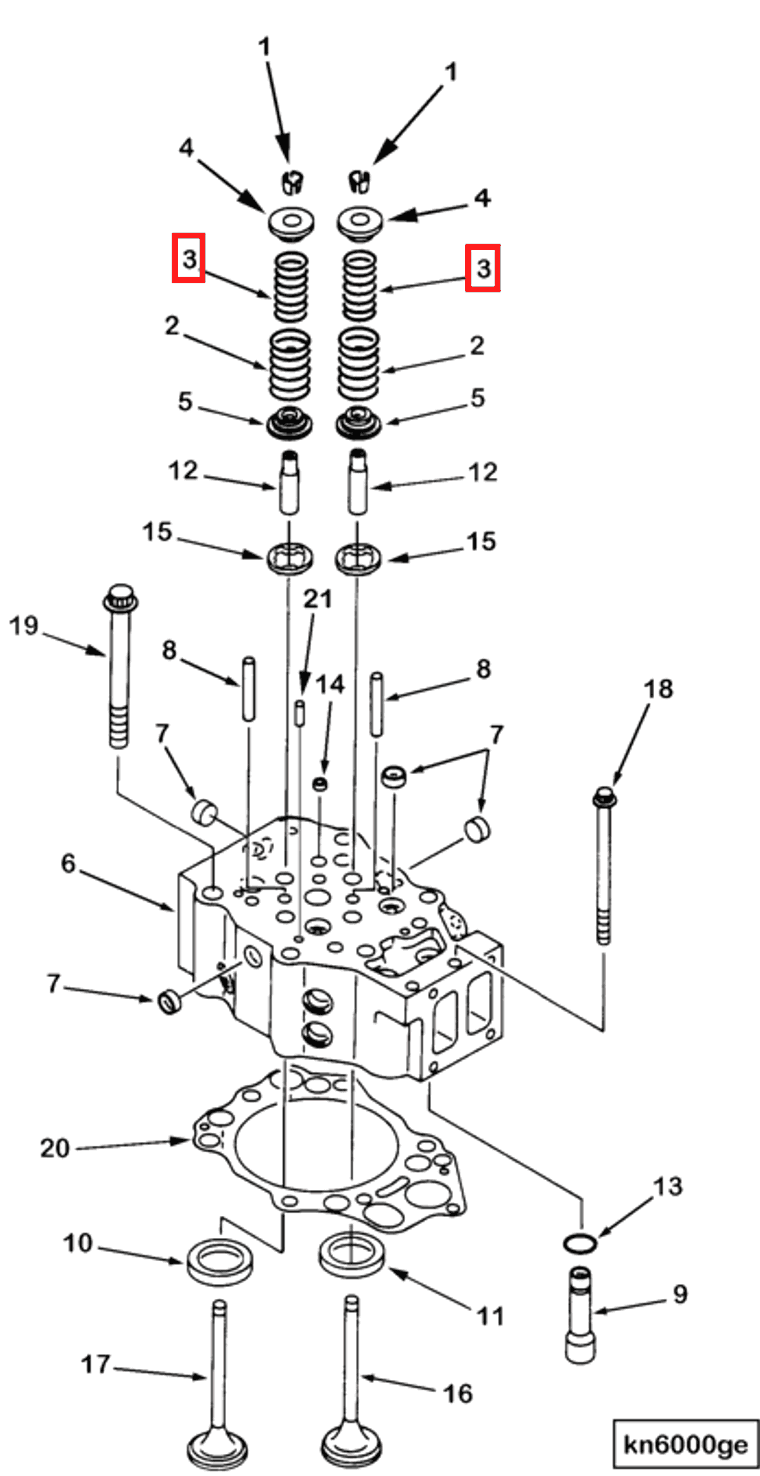 1
1
4
4
3
3
2
2
5
5
12
12
15
15
19
21
8
14
8
18
7
7
6
7
20
13
10
11
9
17
16
kn6000ge