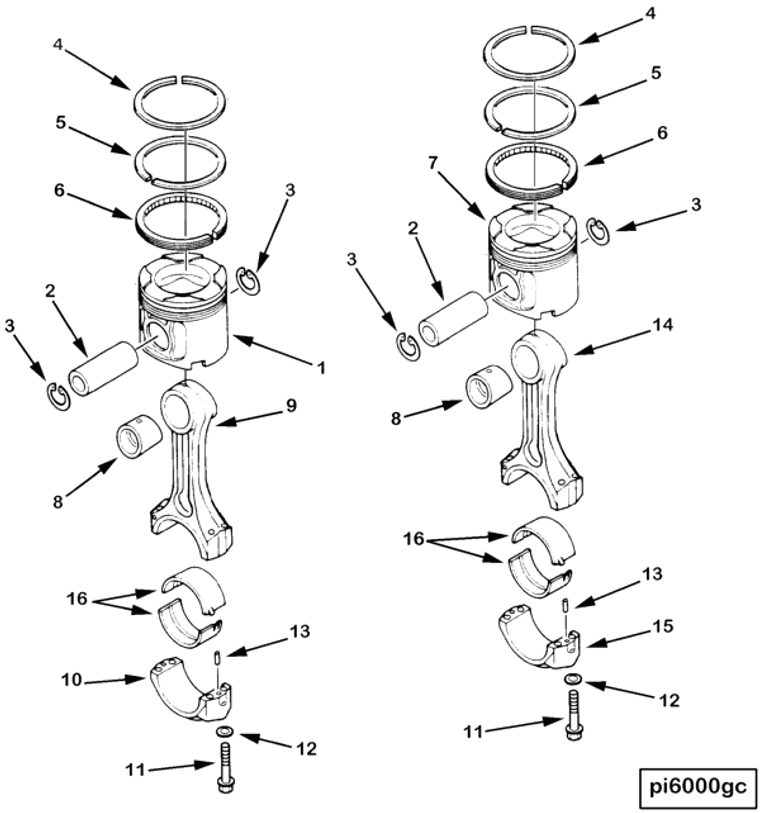 4
5
6
3
2
3
1
9
8
16
13
10
12
11

4
5
6
7
3
2
3
14
8
16
13
15
12
11

pi6000gc