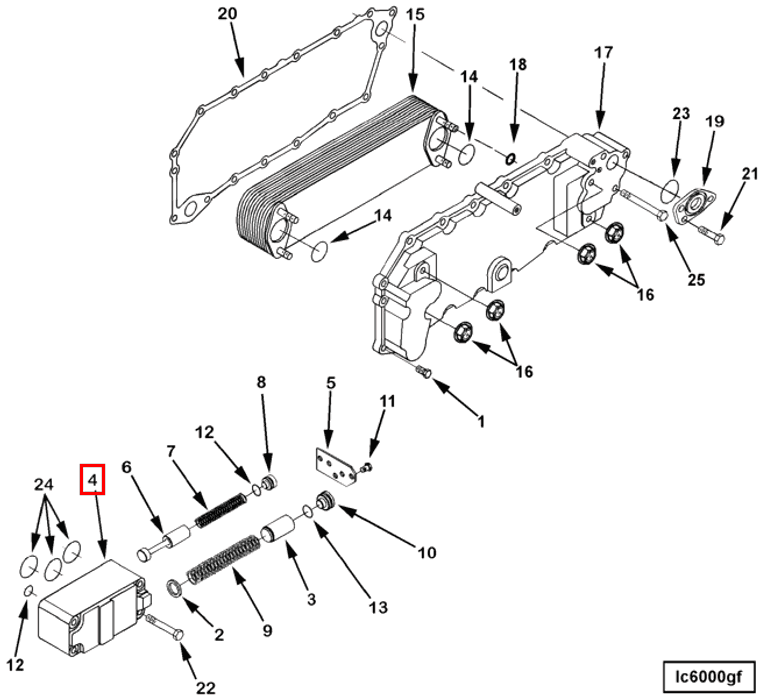 20
15
14
18
17
23
19
21
14
25
16
16
1
8
5
11
12
7
6
4
24
10
13
3
9
2
12
22
lc6000gf