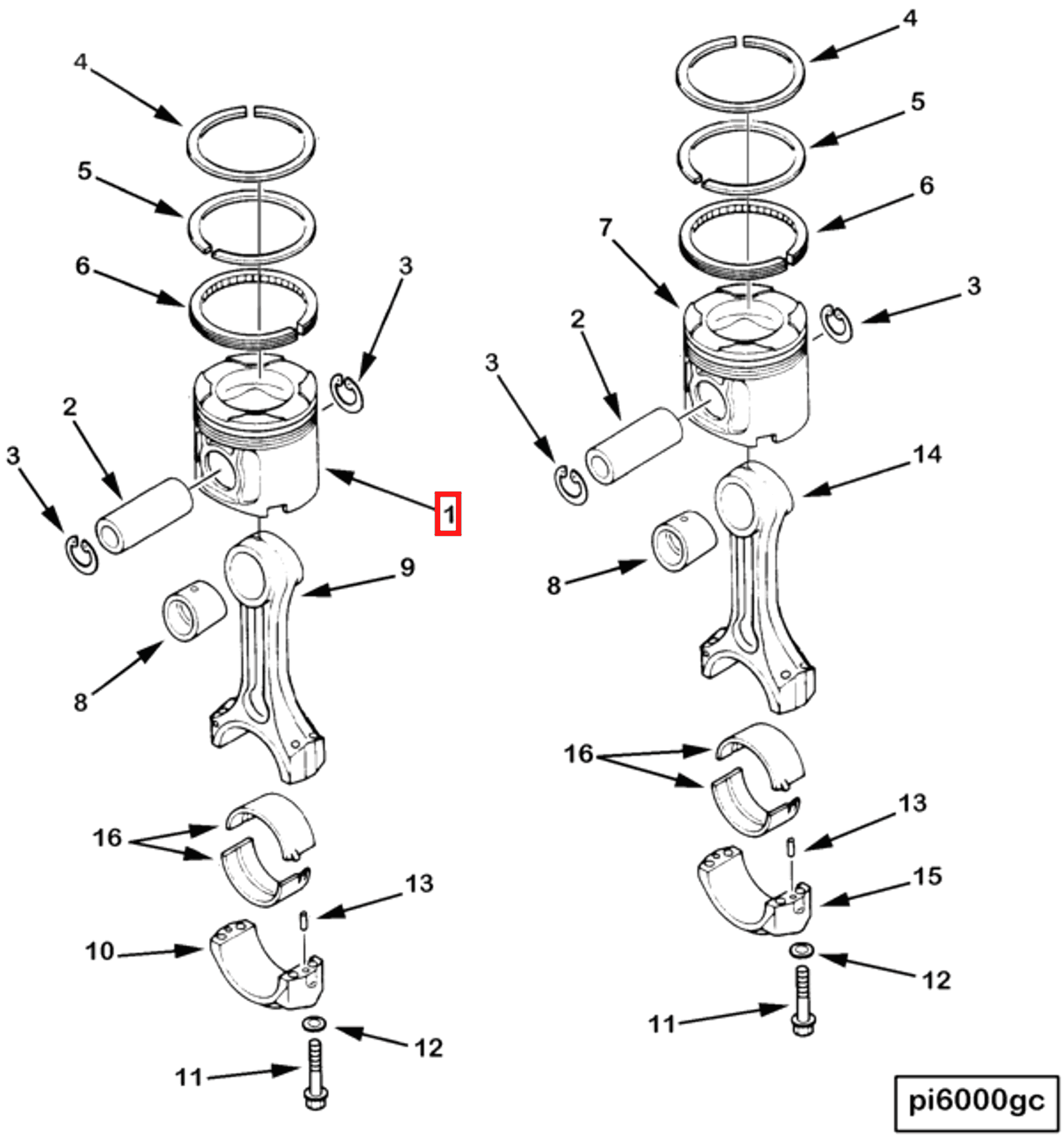 4
5
6
3
2
3
1
9
8
16
13
10
12
11
4
5
6
7
3
2
3
14
8
16
13
15
12
11
pi6000gc