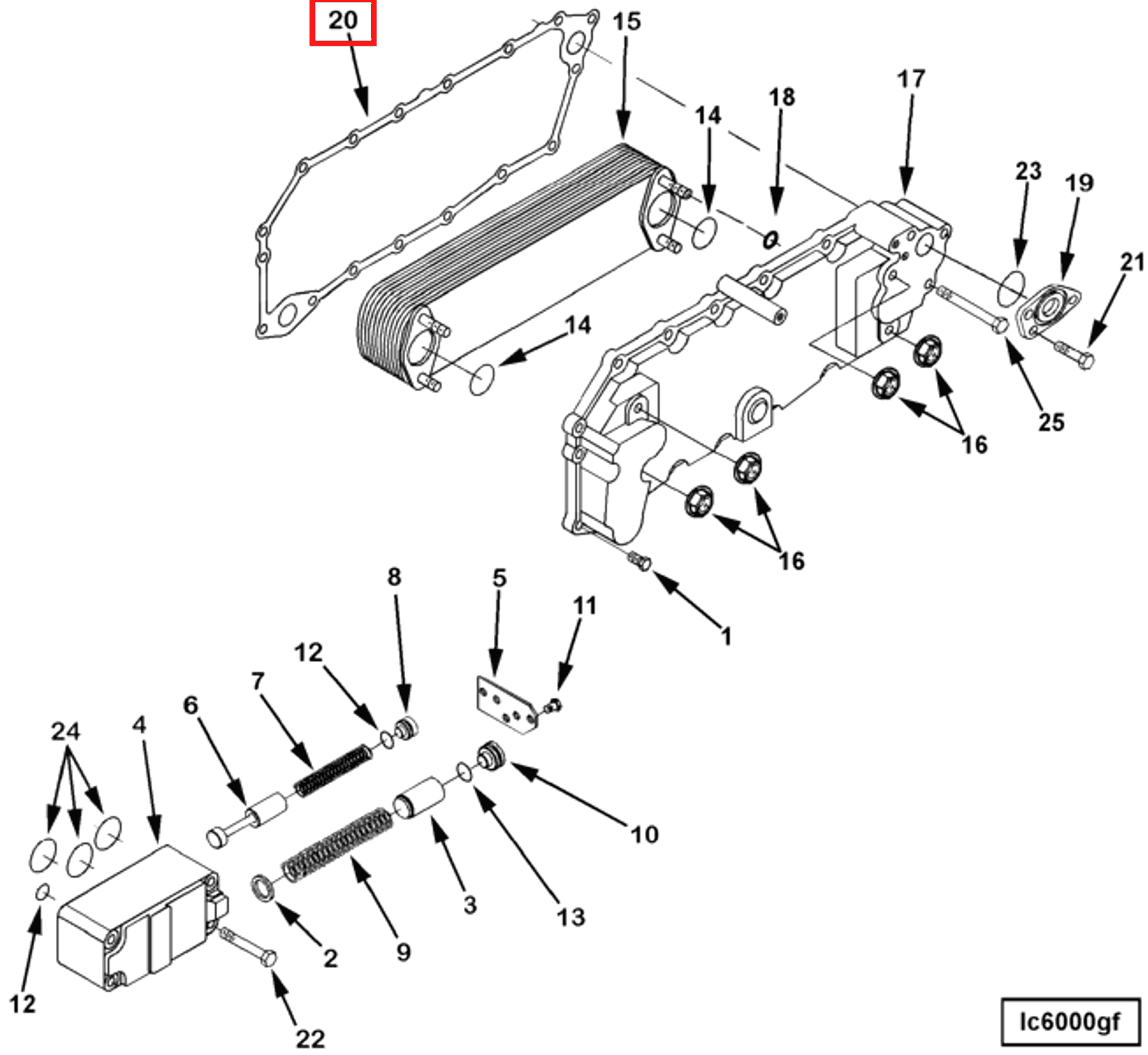 20
15
14
18
17
23
19
21
14
25
16
16
1
8
5
11
12
7
6
24
4
10
3
13
2
9
12
22
lc6000gf