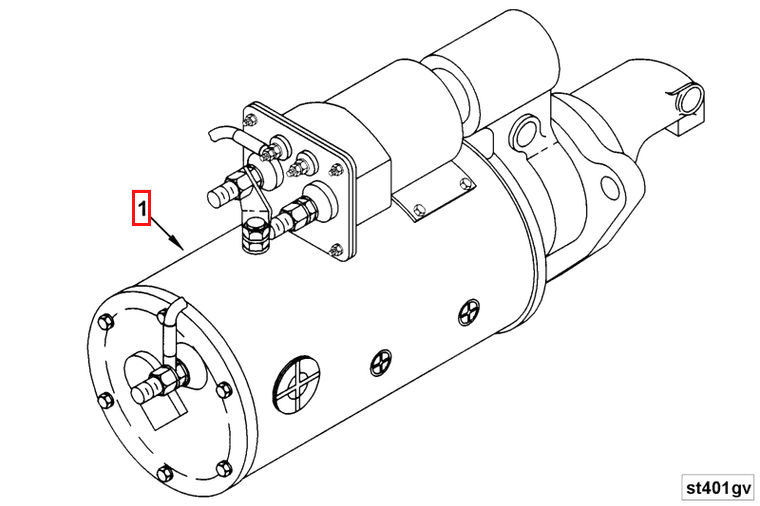 1

st401gv