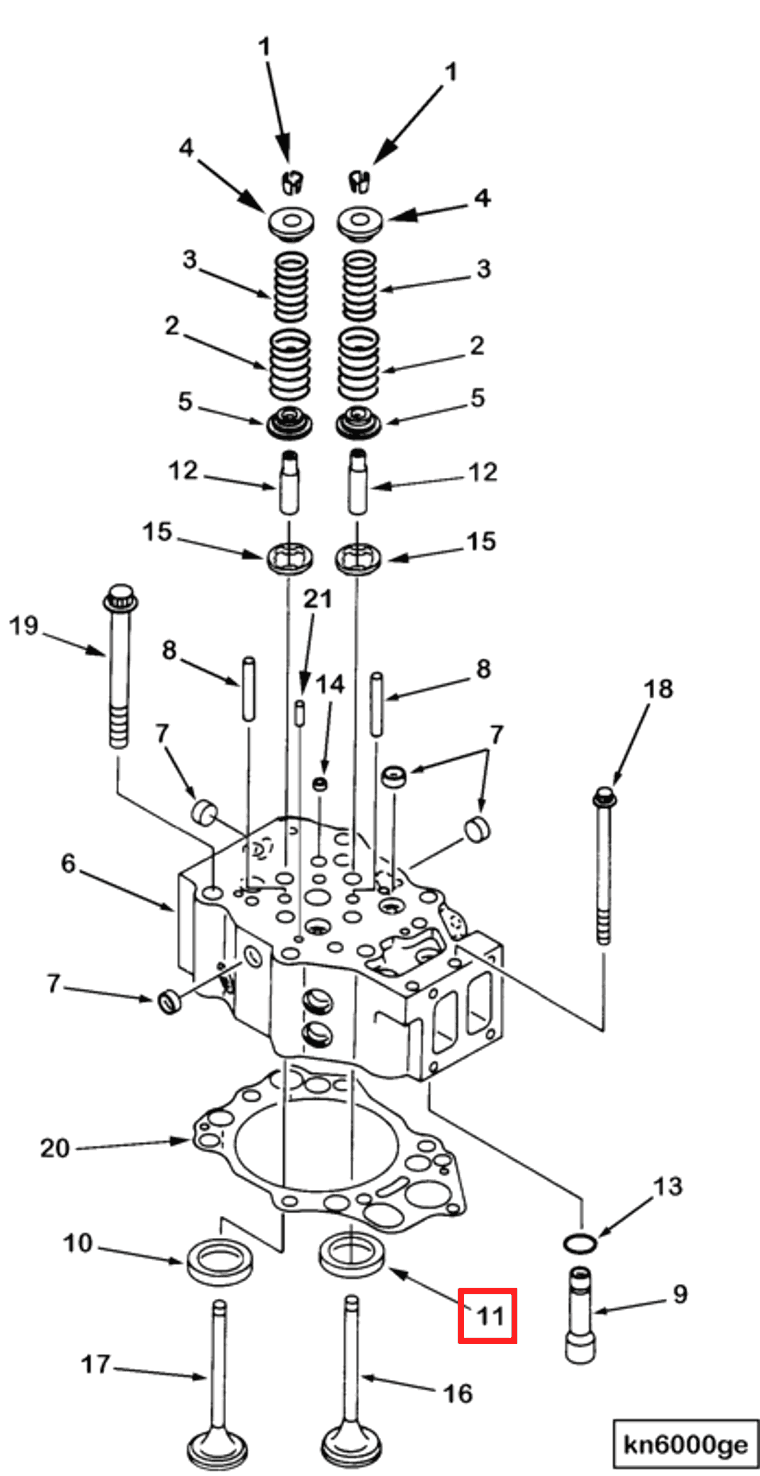 1
1
4
4
3
3
2
2
5
5
12
12
15
15
21
19
8
14
8
18
7
7
6
7
20
13
10
11
9
17
16
kn6000ge