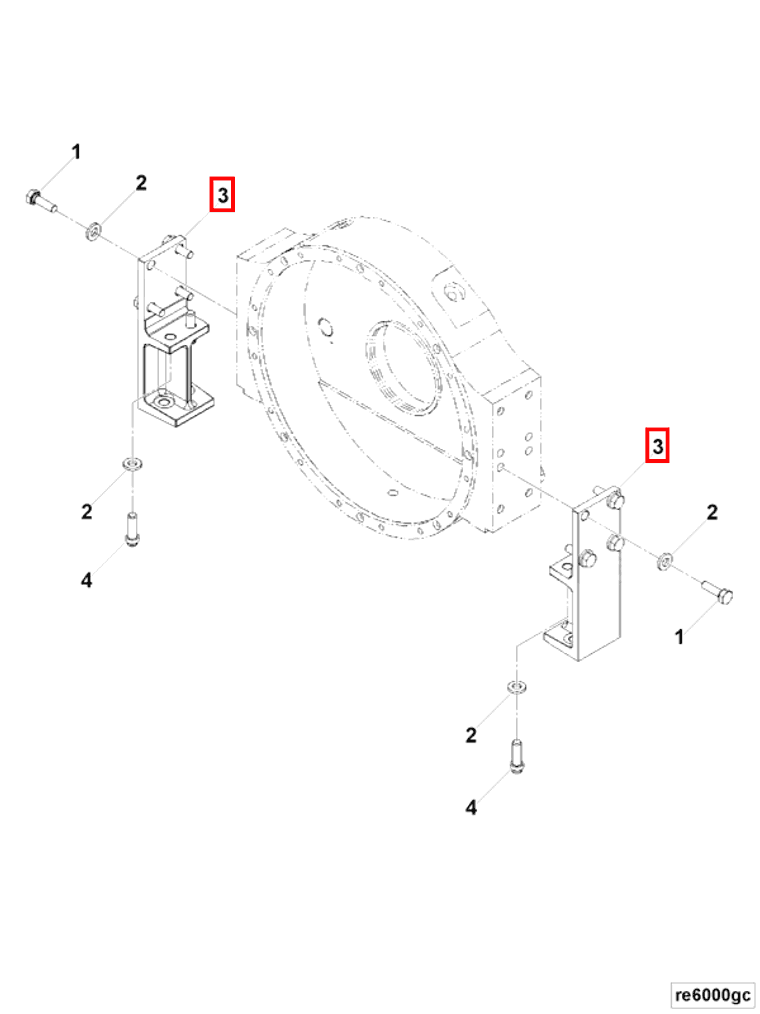 1
2
3
2
4
3
2
1
2
4
re6000gc