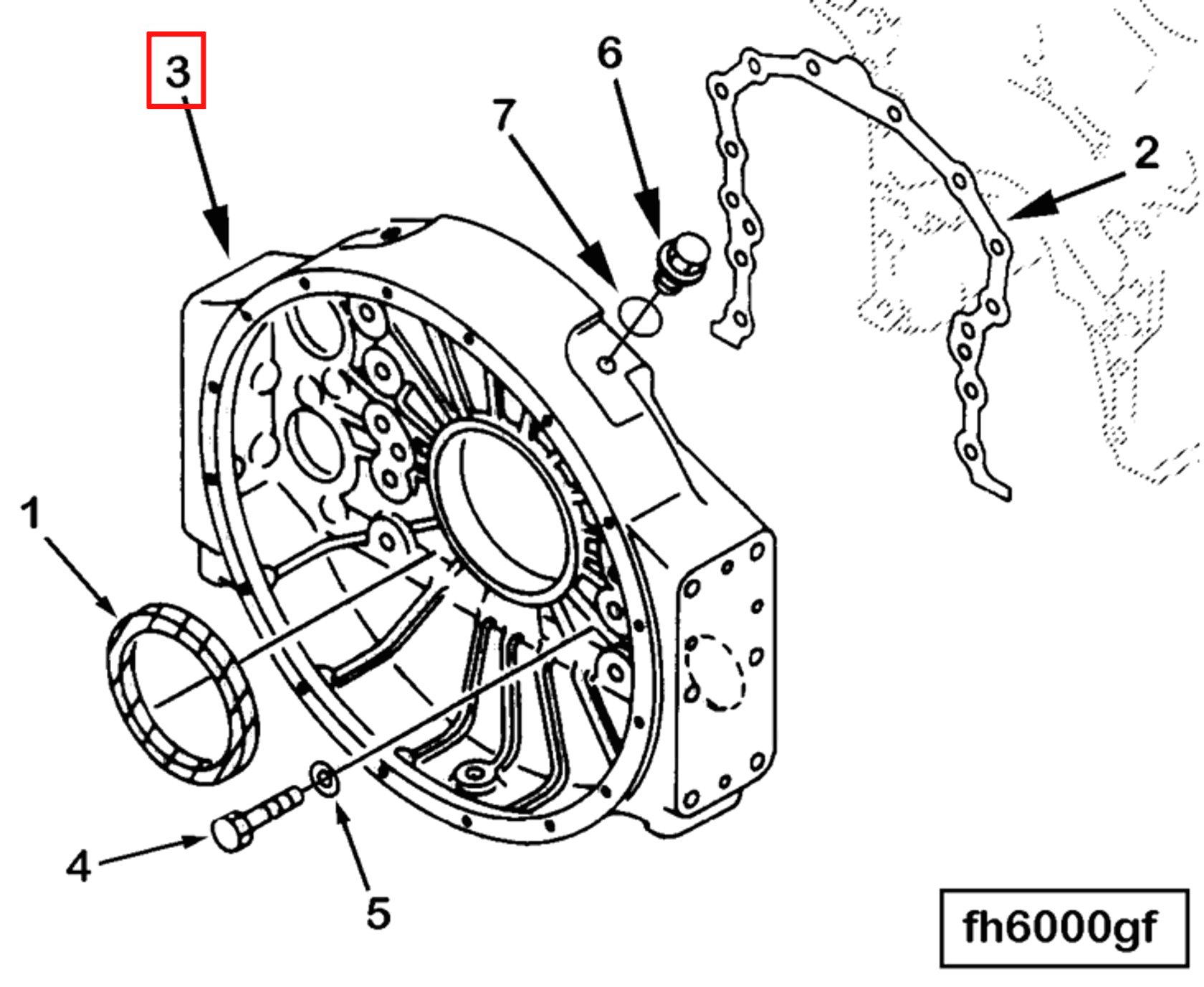 3
6
7
2
1
4
5
fh6000gf