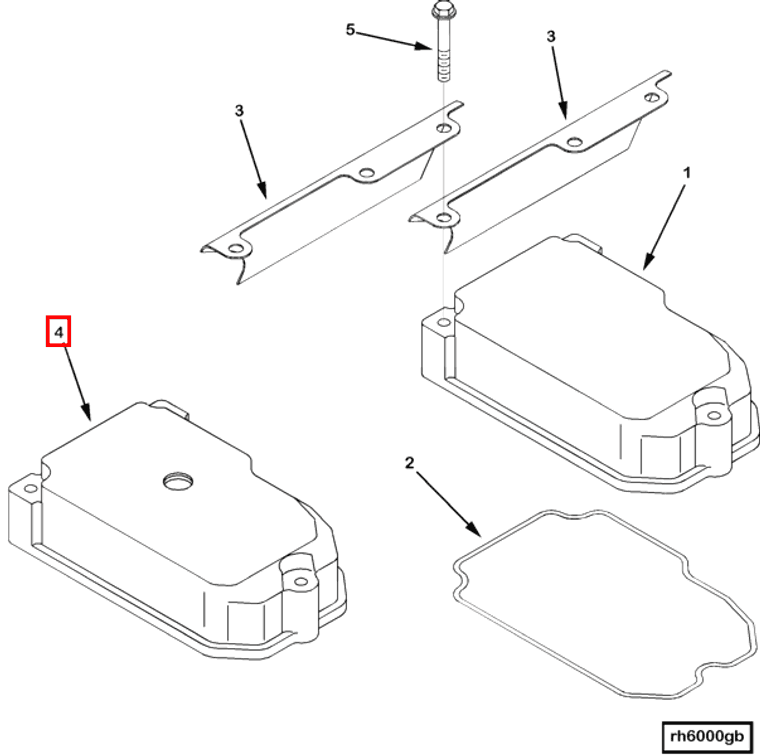 5

3

3

1

4

2

rh6000gb