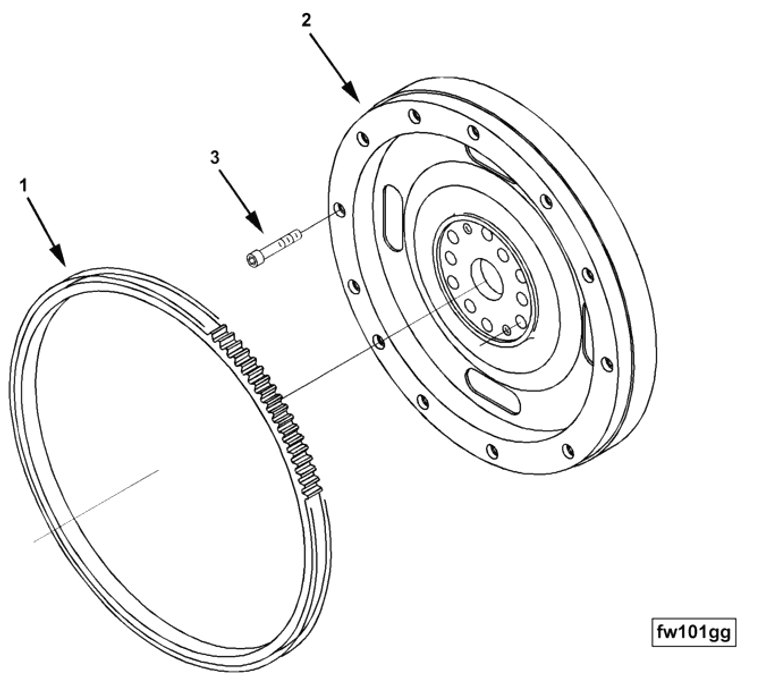 2

3

1

fw101gg