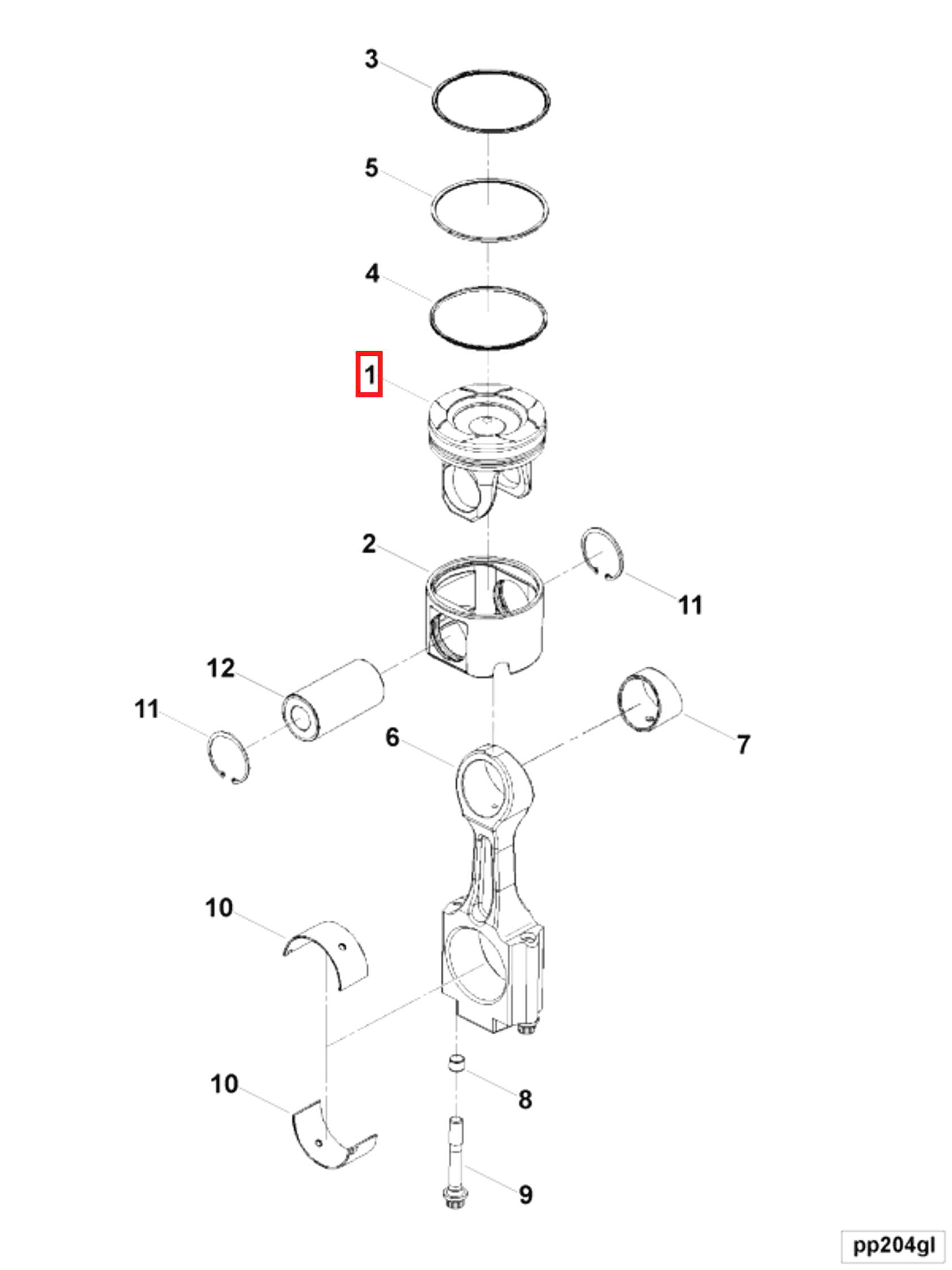 3
5
4
1
2
11
12
11
6
7
10
10
8
9
pp204gl