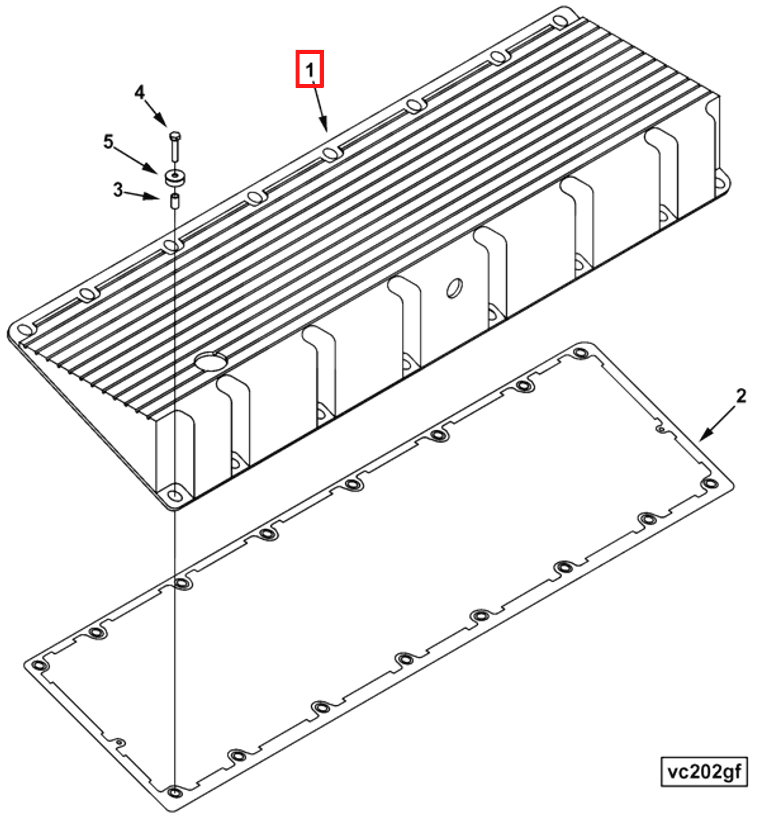 1
4
5
3
2
vc202gf