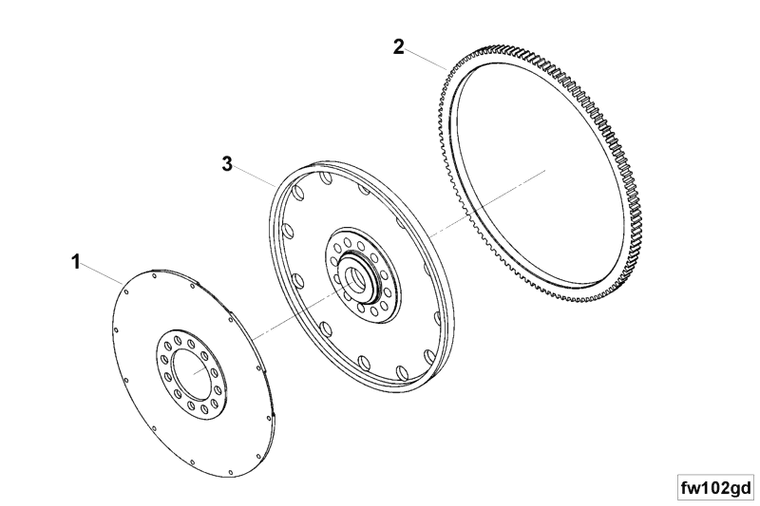 2

3

1

fw102gd