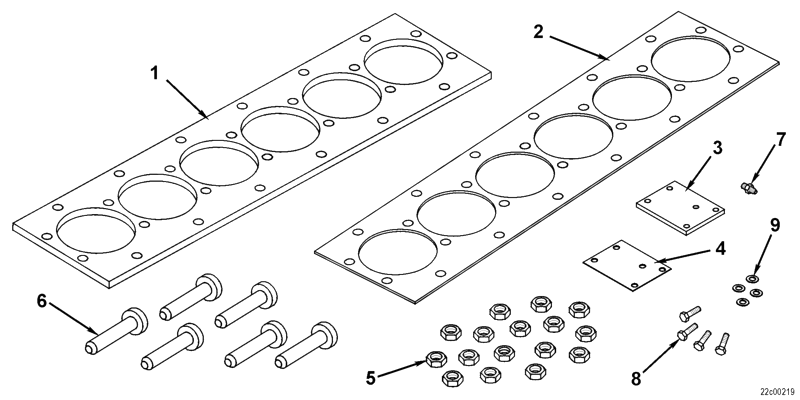 1
2
3
7
4
9
6
5
8
22c00219