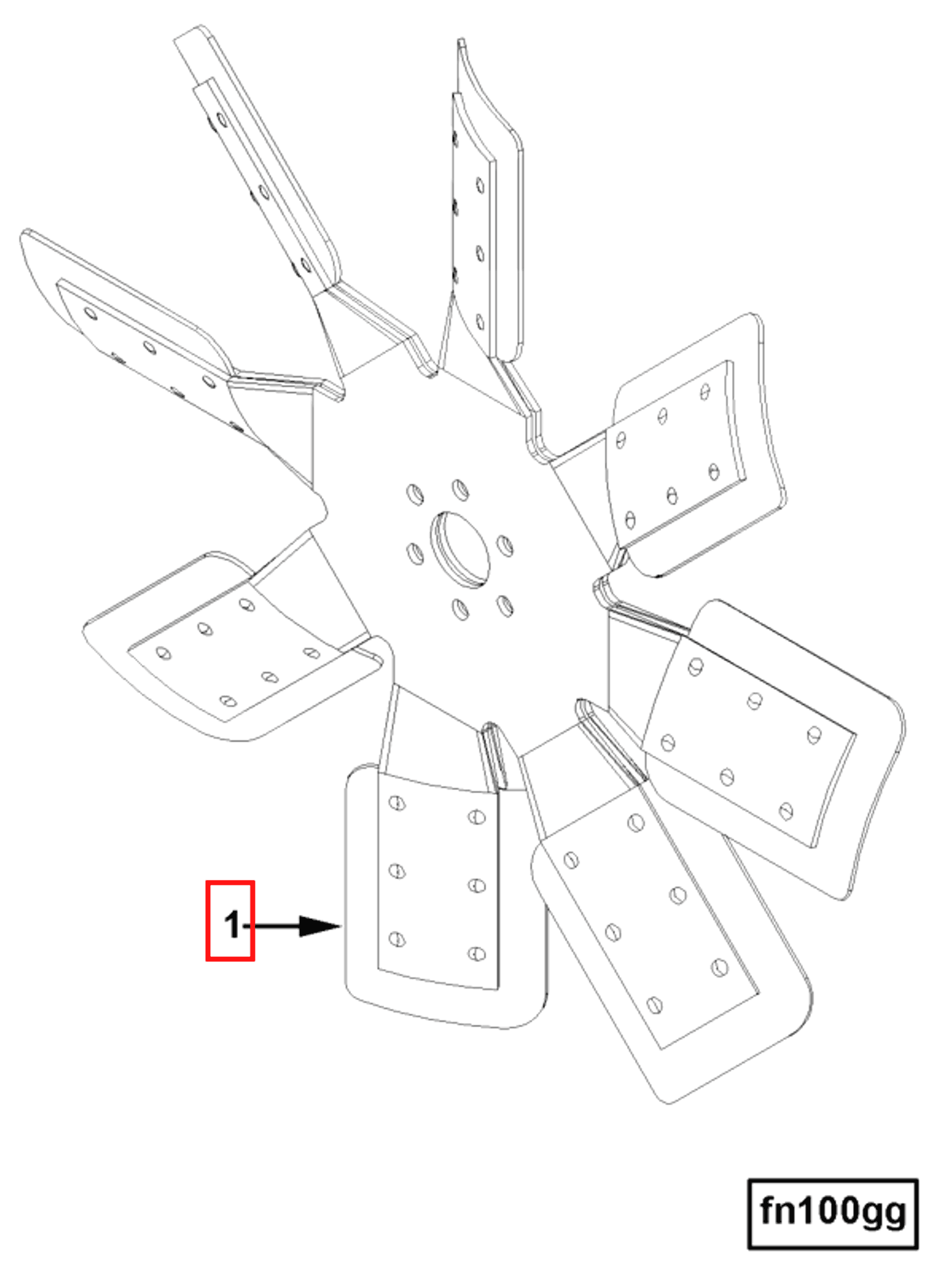 1

fn100gg