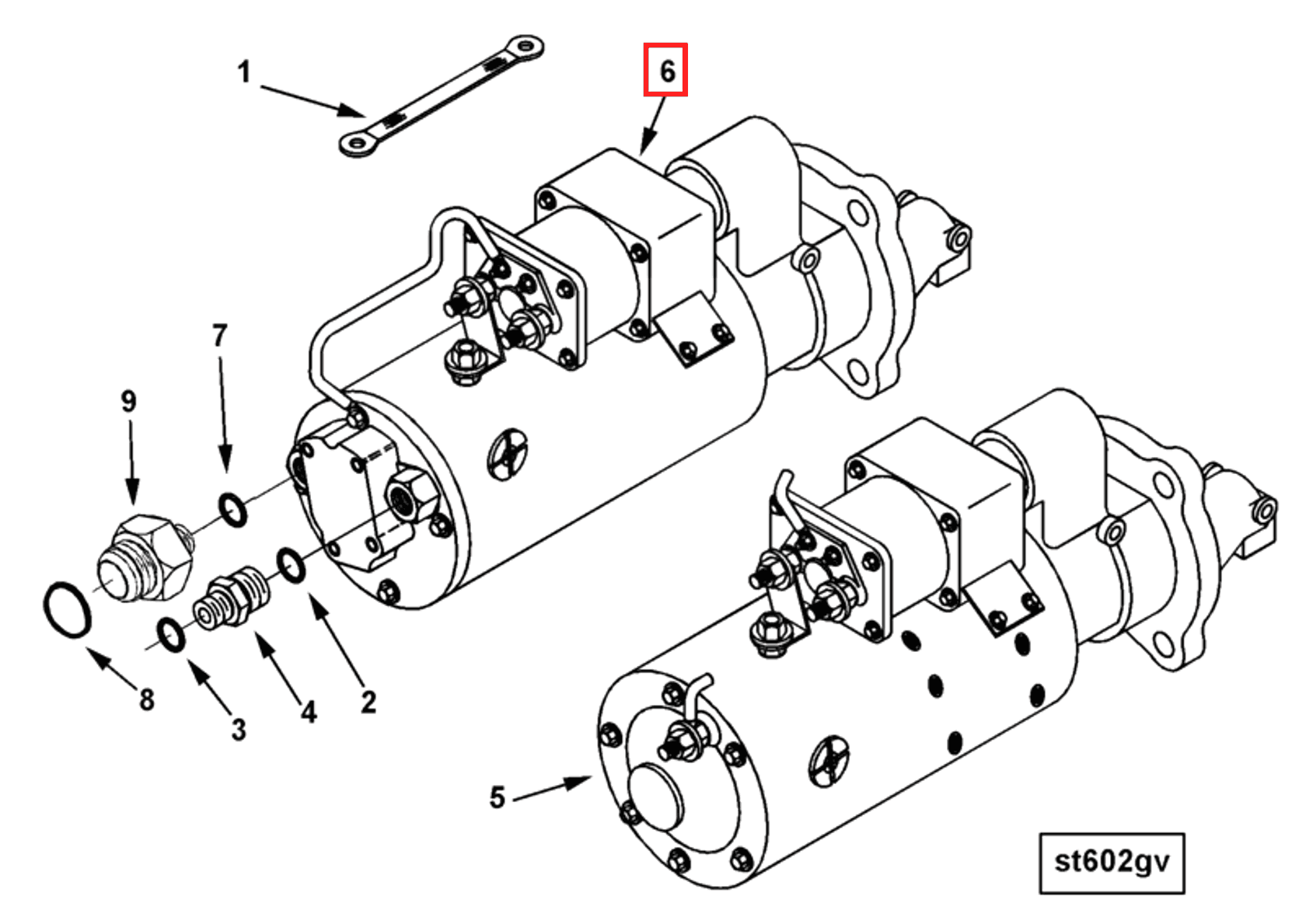 1
6
7
9
8
3
4
2
5
st602gv