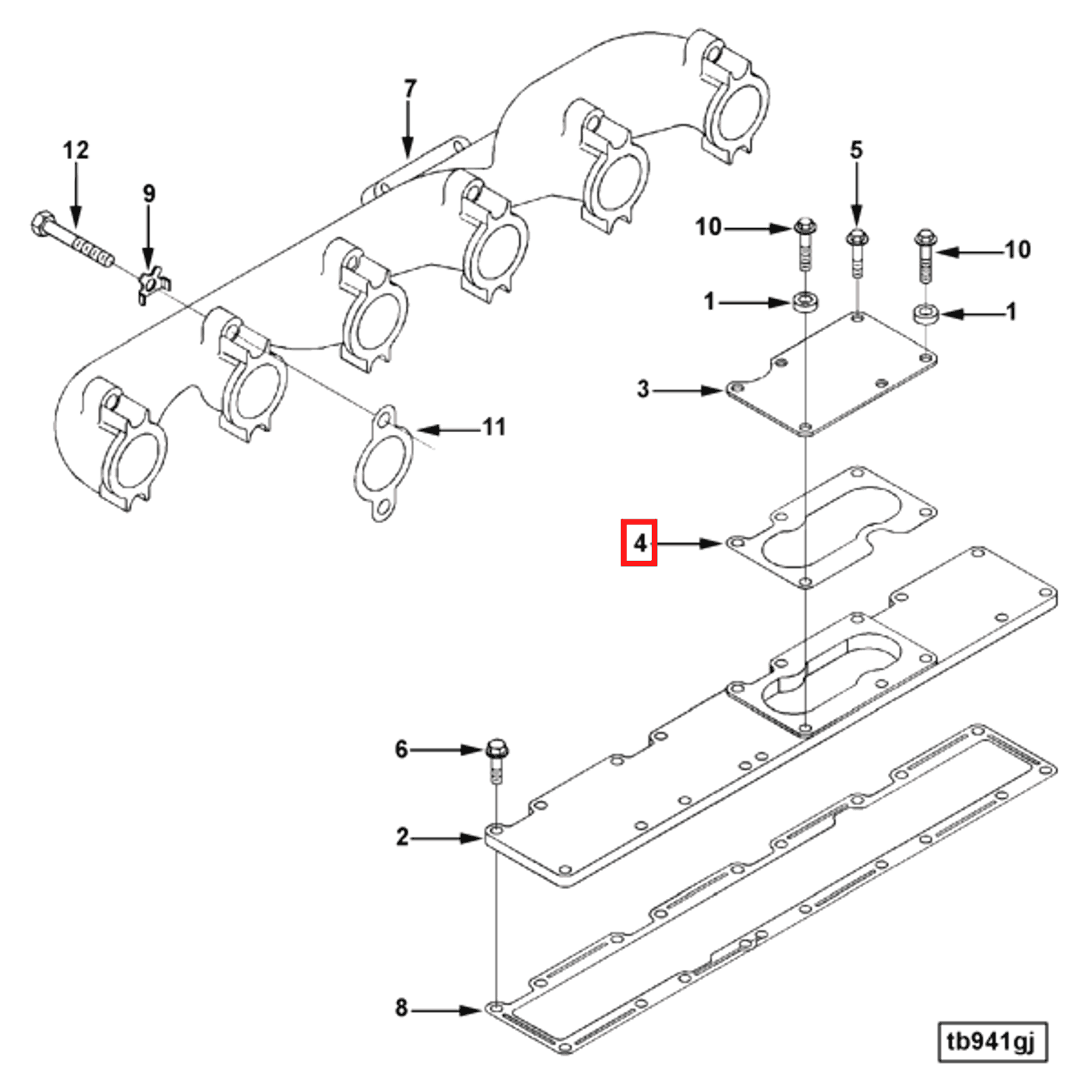 7
12
9
5
10
10
1
1
3
11
4
6
2
8
tb941gj