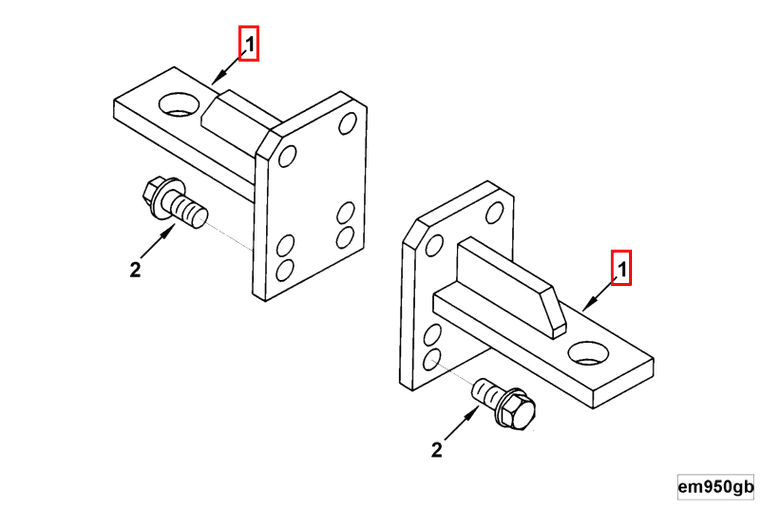 1
2
1
2
em950gb