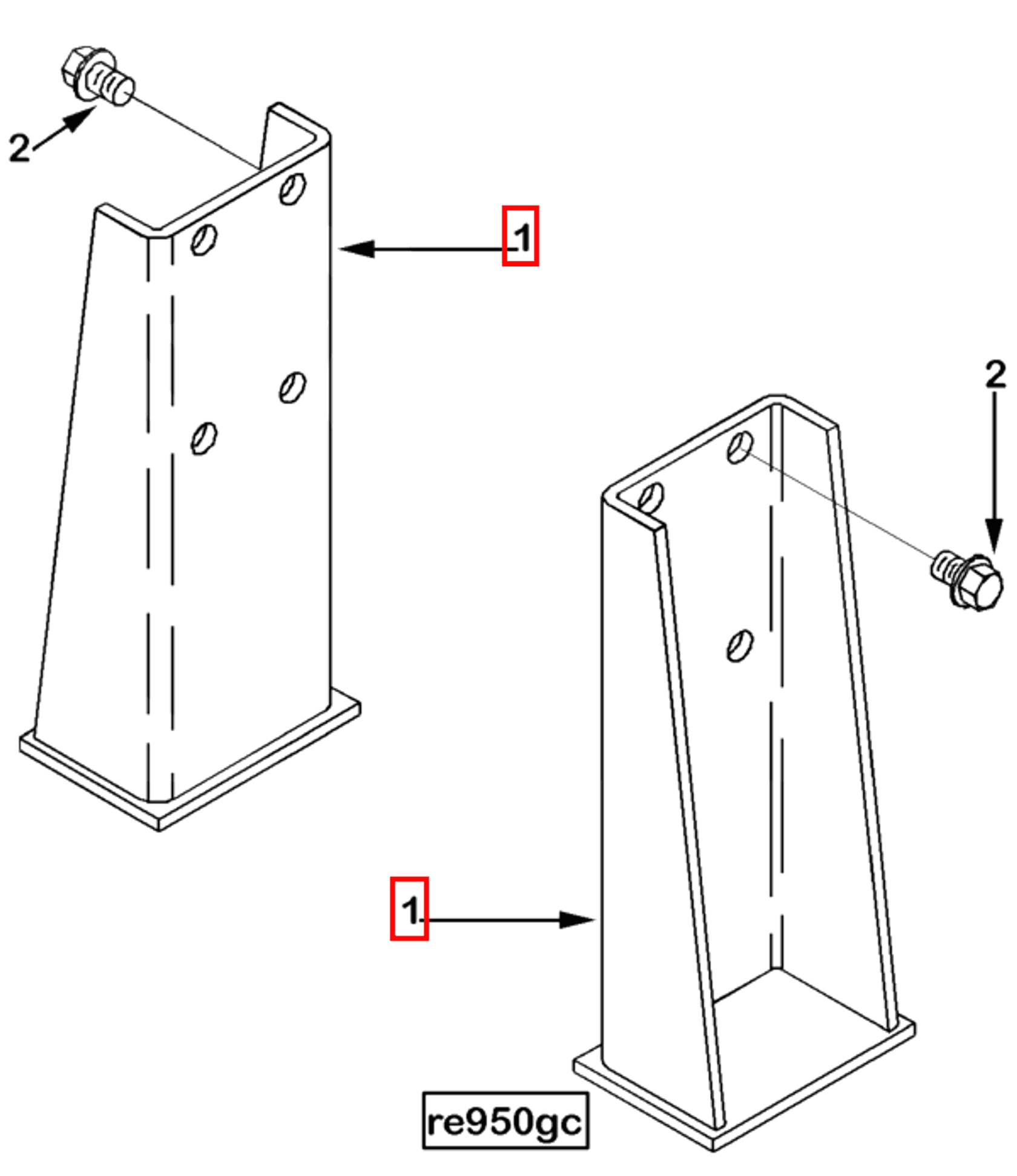 2

1

2

1

re950gc