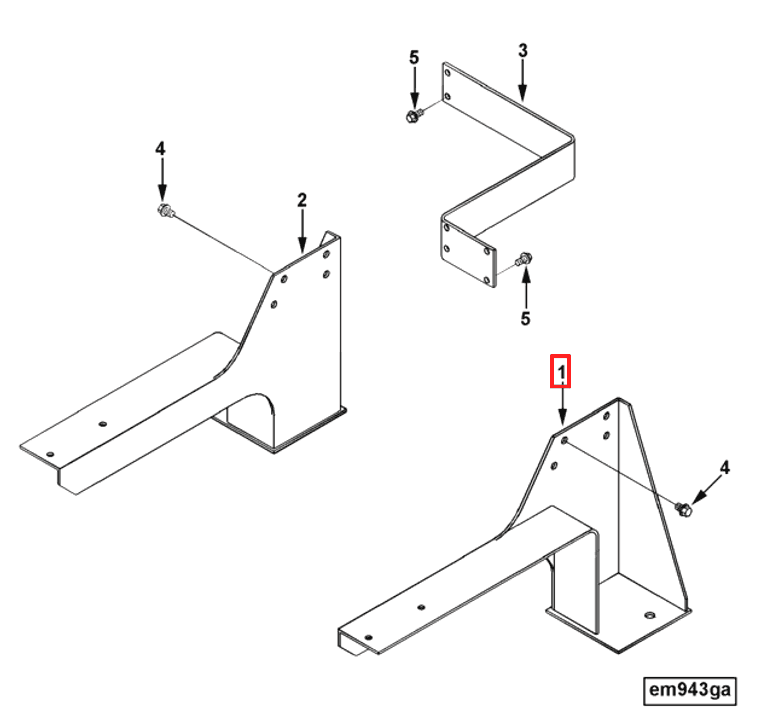 5
3
4
2
5
1
4
em943ga